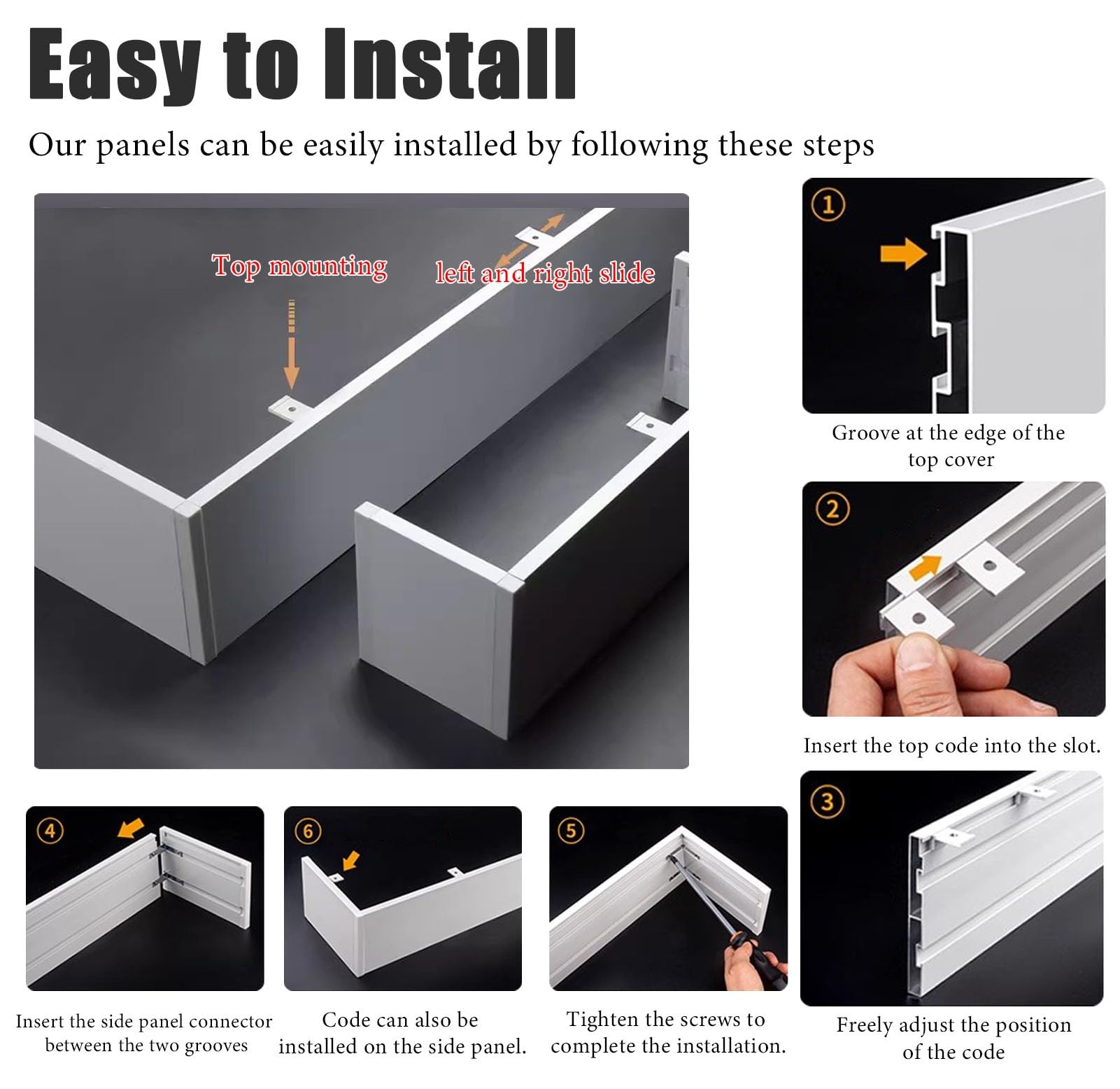 Easy to Install

Our panels can be easily installed by following these steps

Top mounting

left and right slide

①

Groove at the edge of the top cover

②

Insert the top code into the slot.

③

Freely adjust the position of the code

④

Insert the side panel connector between the two grooves

⑥

Code can also be installed on the side panel.

⑤

Tighten the screws to complete the installation.