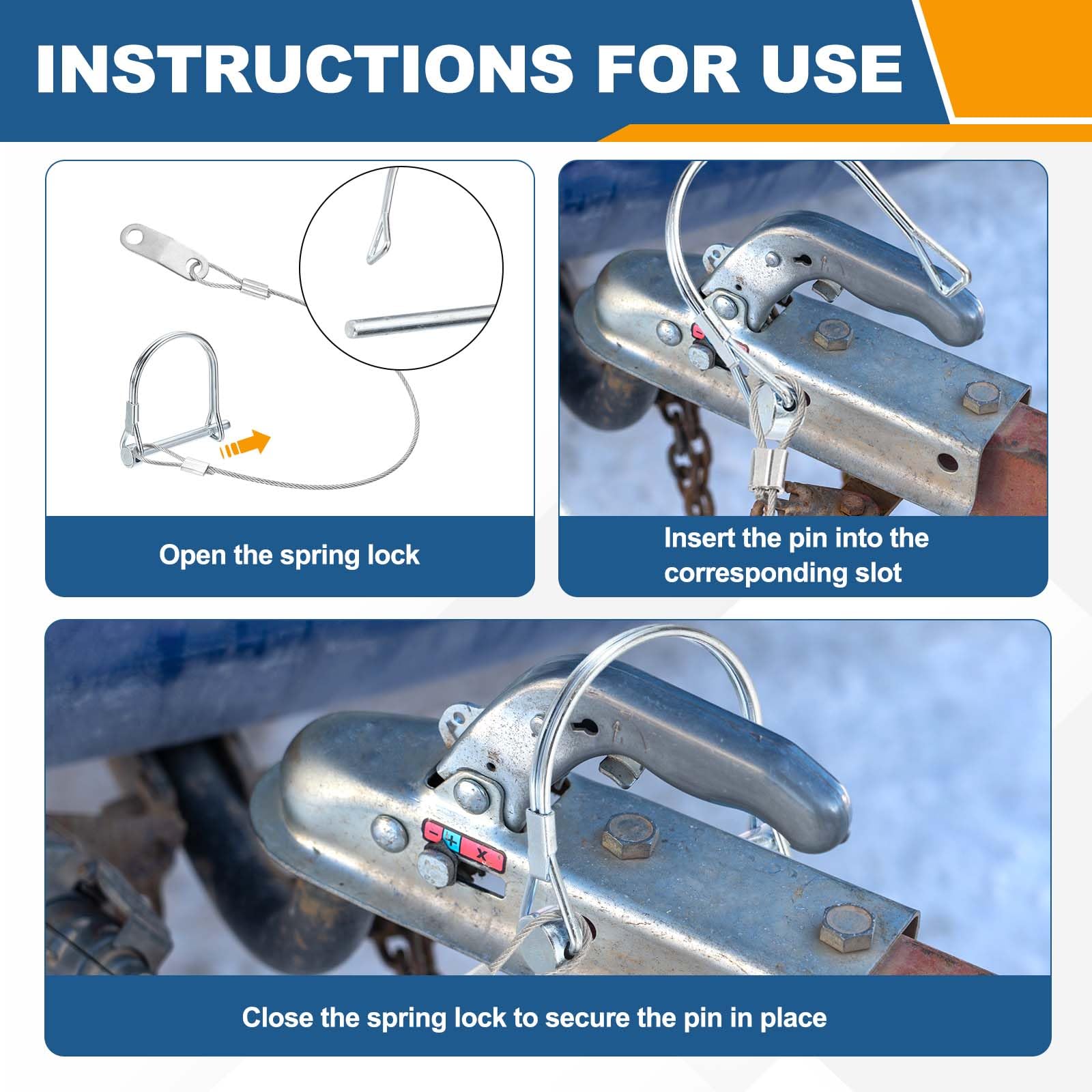 INSTRUCTIONS FOR USE

Open the spring lock

Insert the pin into the corresponding slot

- + x

Close the spring lock to secure the pin in place