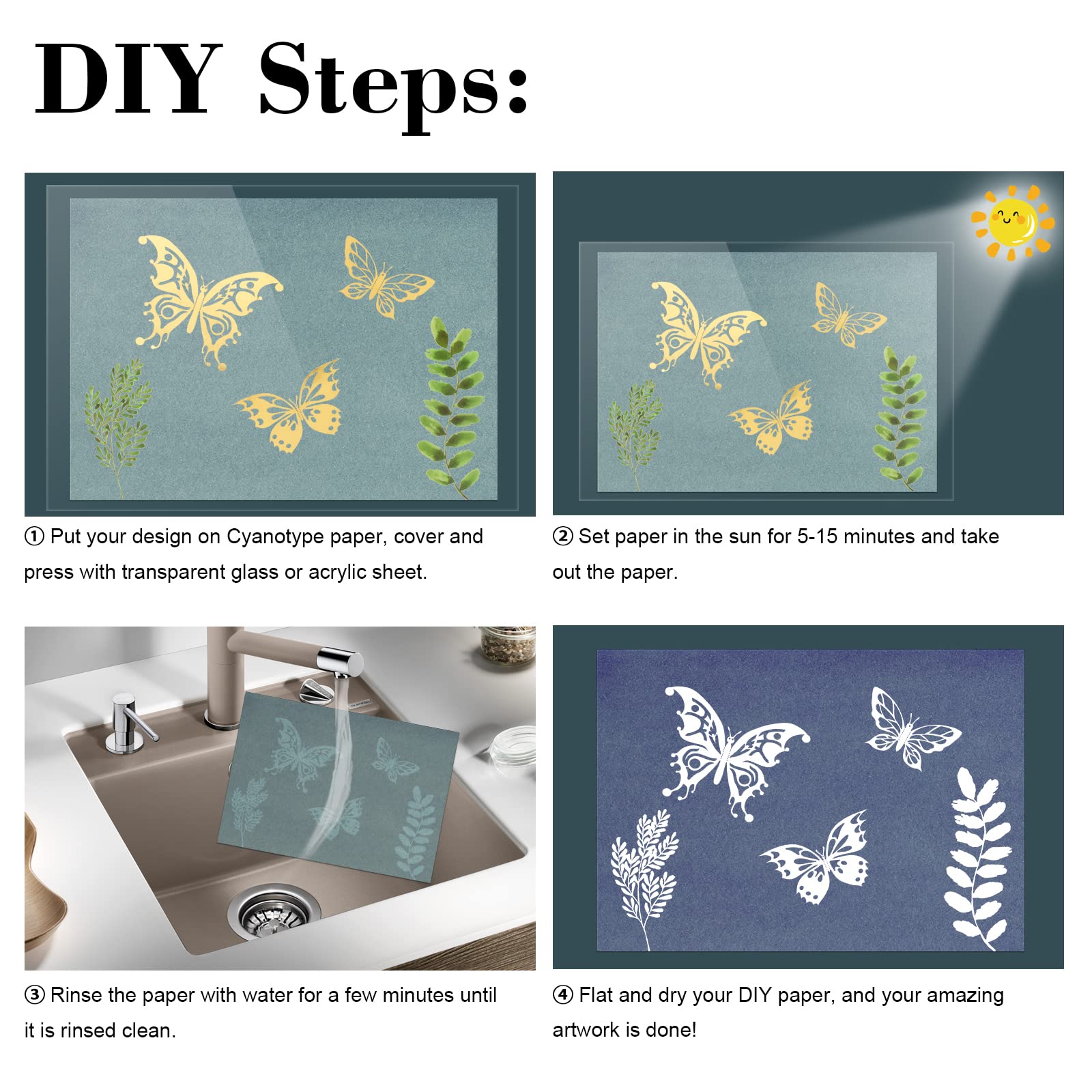 DIY Steps:

① Put your design on Cyanotype paper, cover and press with transparent glass or acrylic sheet.

② Set paper in the sun for 5-15 minutes and take out the paper.

③ Rinse the paper with water for a few minutes until it is rinsed clean.

④ Flat and dry your DIY paper, and your amazing artwork is done!