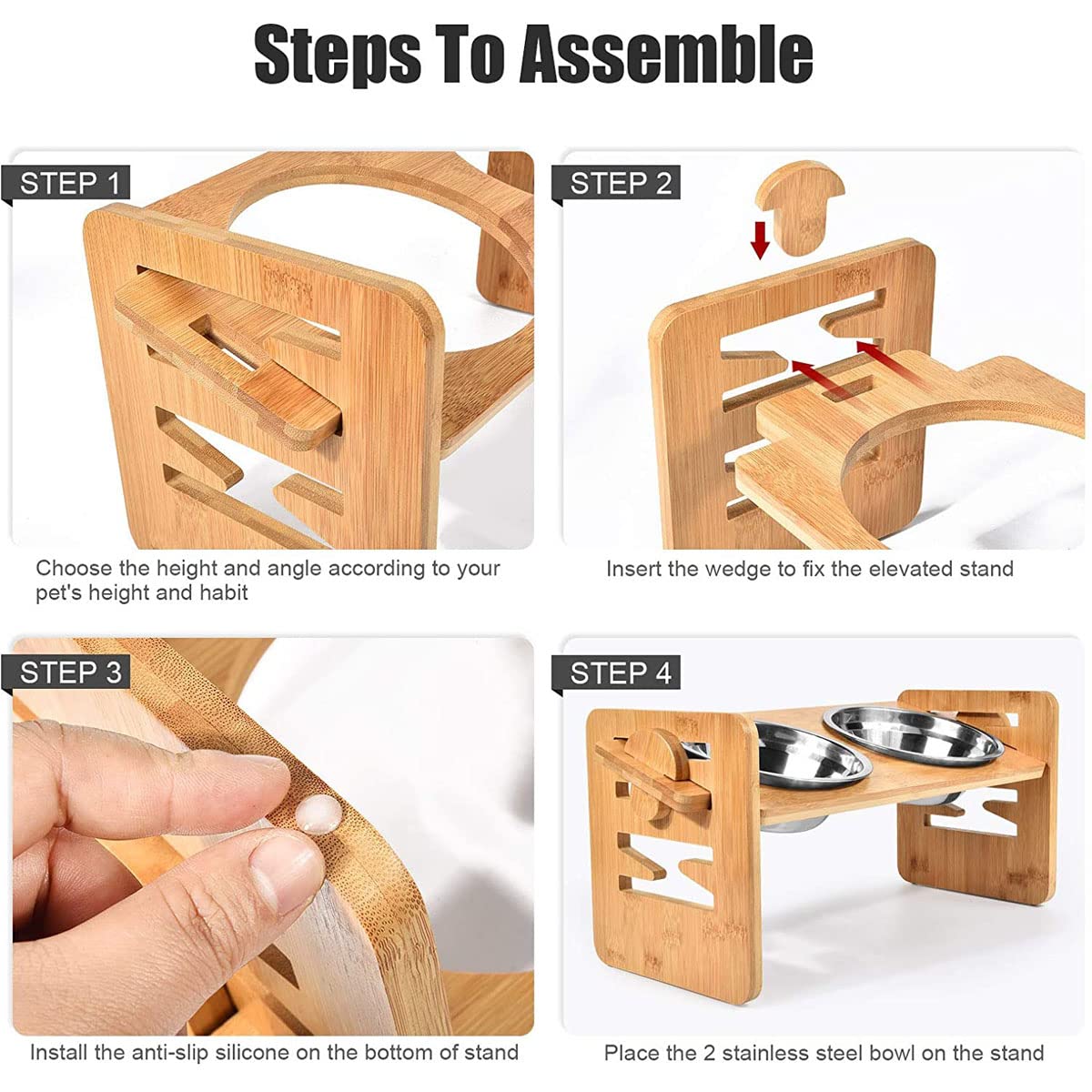 Steps To Assemble

STEP 1

Choose the height and angle according to your pet's height and habit

STEP 2

Insert the wedge to fix the elevated stand

STEP 3

Install the anti-slip silicone on the bottom of stand

STEP 4

Place the 2 stainless steel bowl on the stand