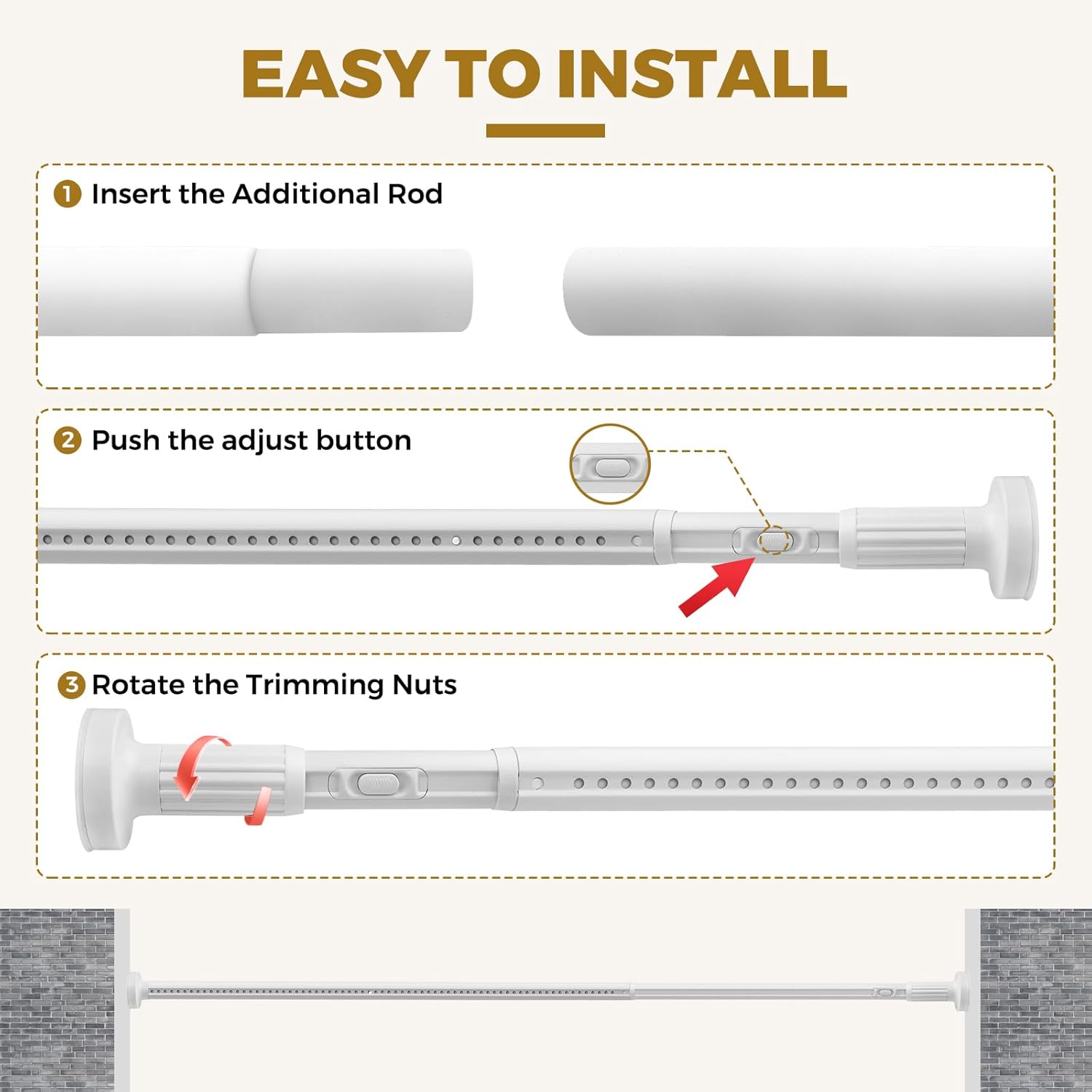 EASY TO INSTALL

1 Insert the Additional Rod

2 Push the adjust button

3 Rotate the Trimming Nuts