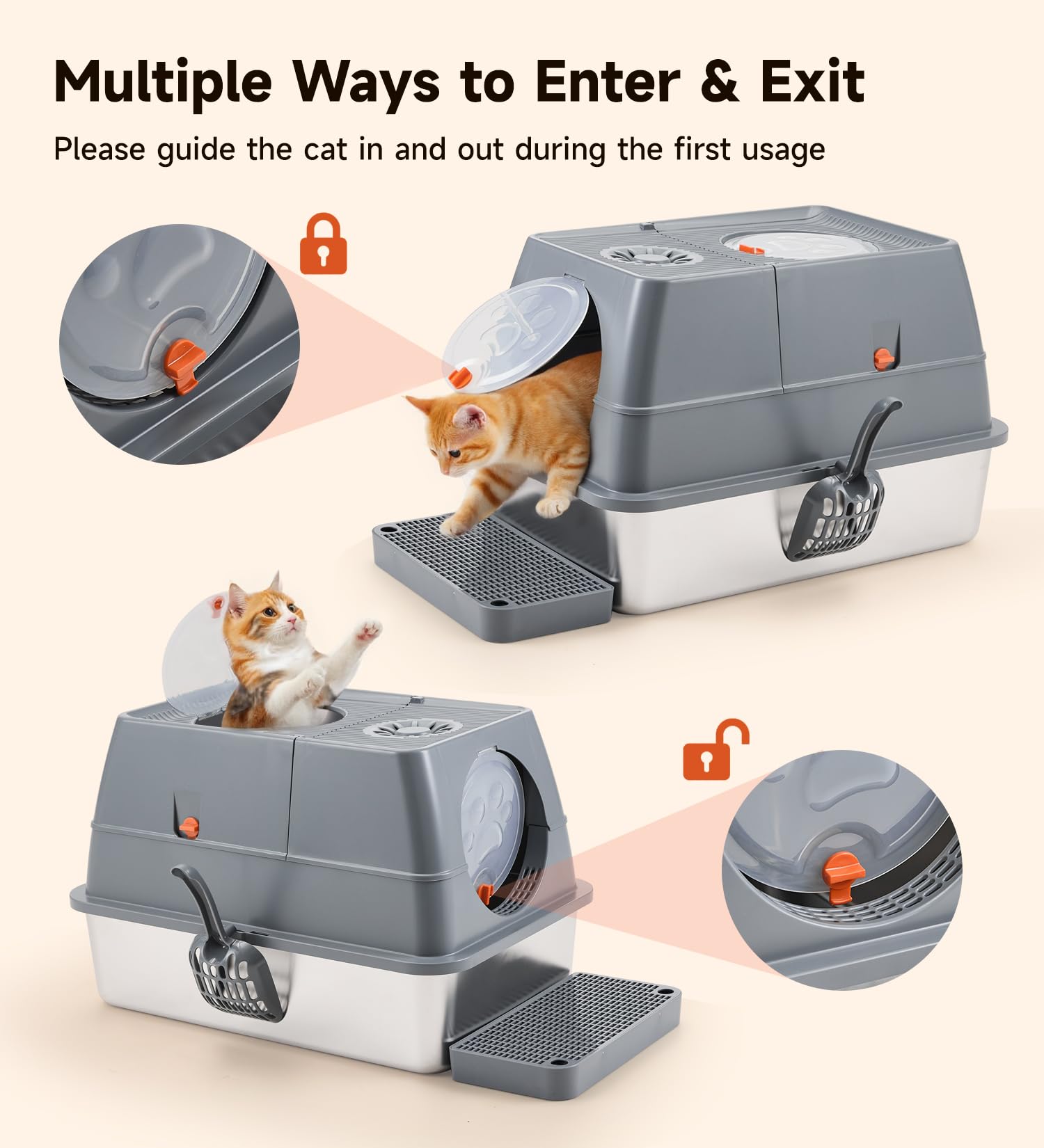 Multiple Ways to Enter & Exit

Please guide the cat in and out during the first usage