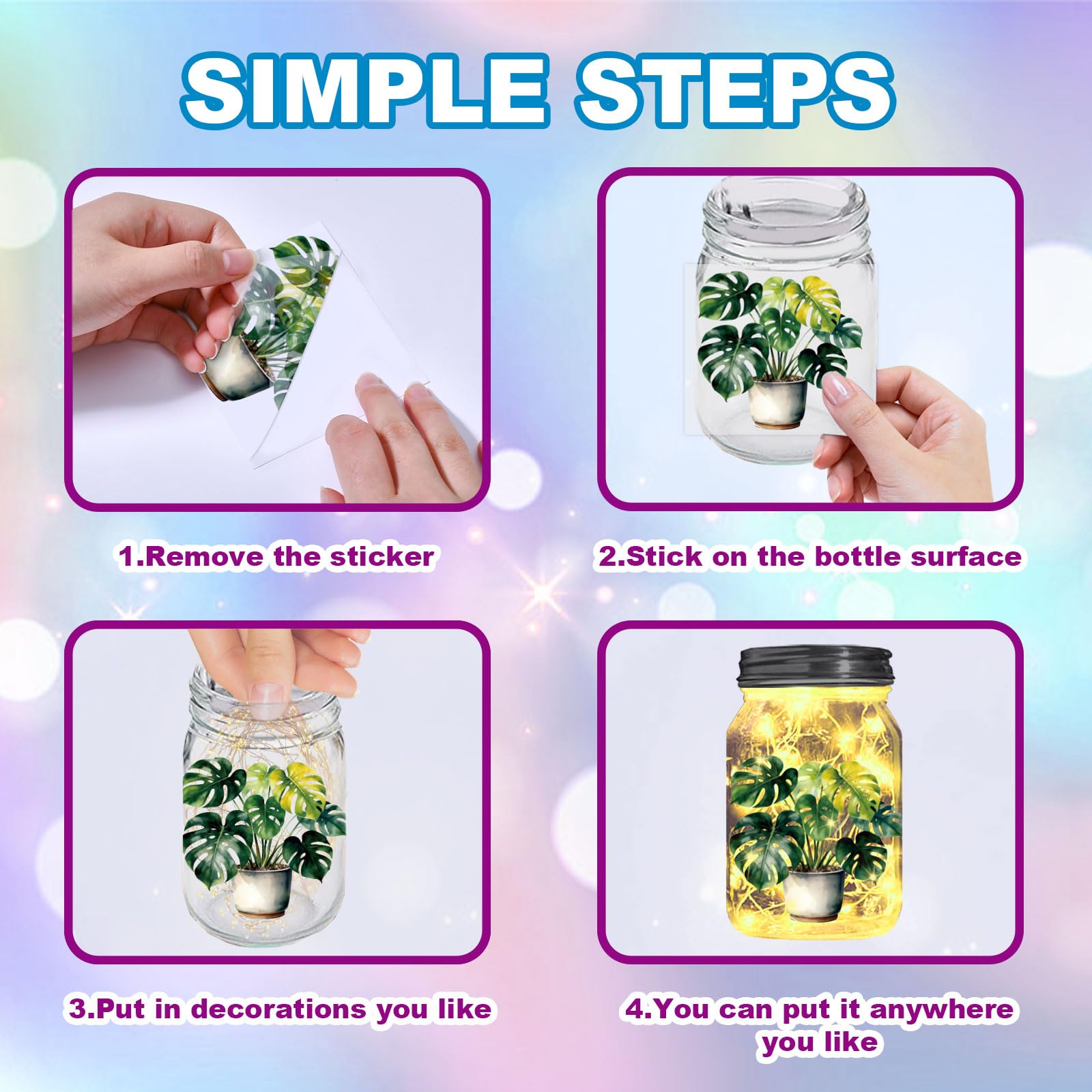 SIMPLE STEPS

1.Remove the sticker

2.Stick on the bottle surface

3.Put in decorations you like

4.You can put it anywhere you like