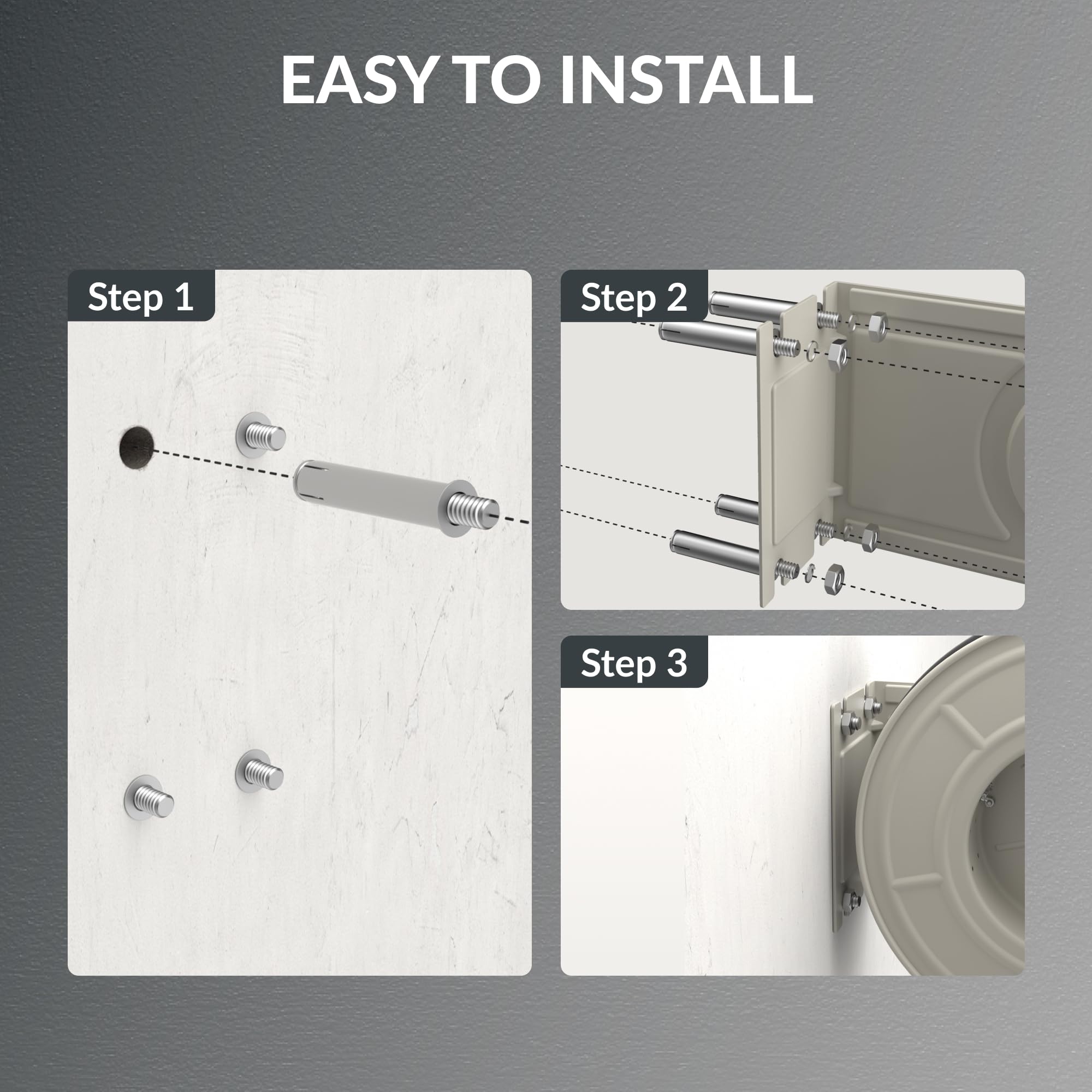 EASY TO INSTALL

Step 1

Step 2

Step 3