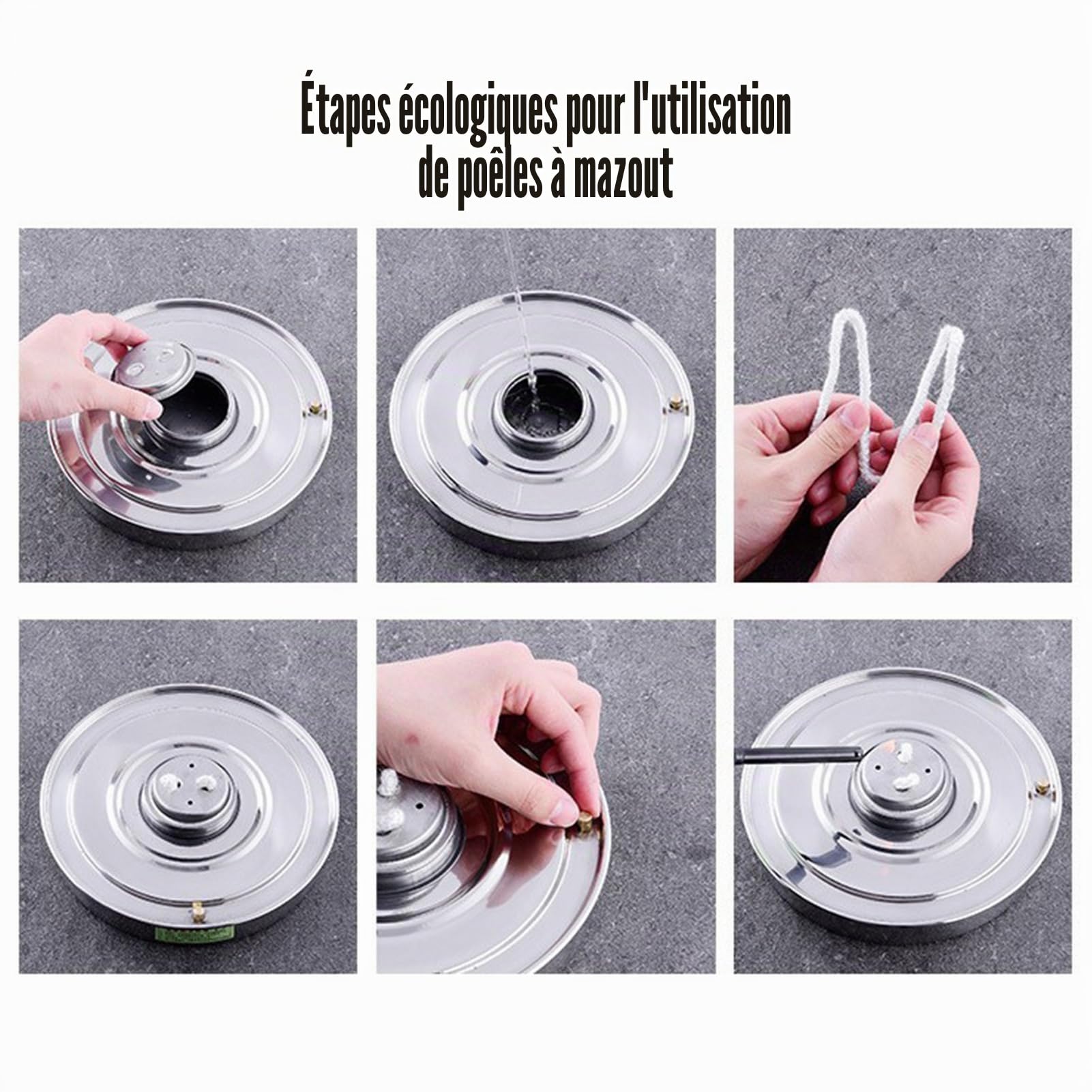 Étapes écologiques pour l'utilisation de poêles à mazout