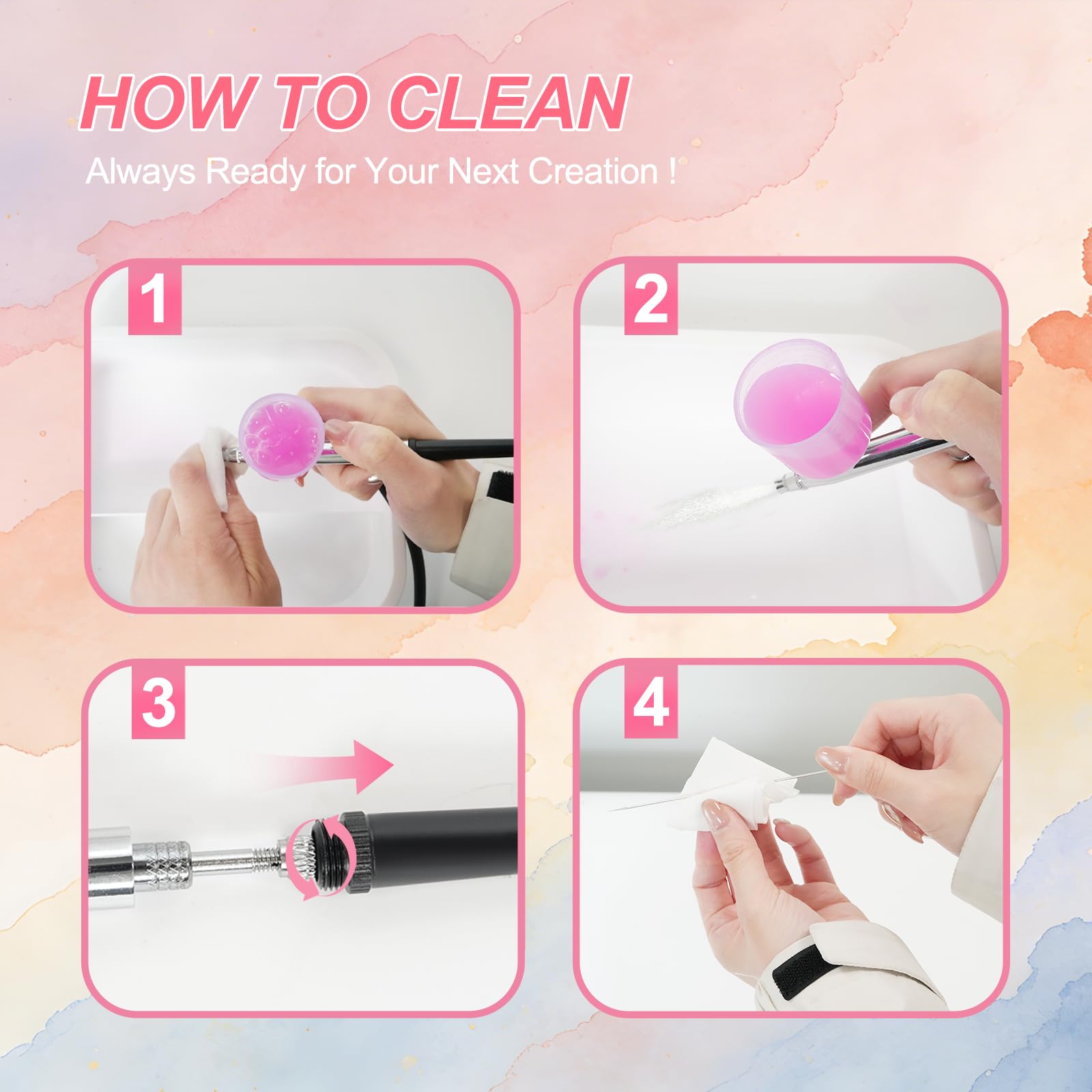 HOW TO CLEAN
Always Ready for Your Next Creation !

1

2

3

4