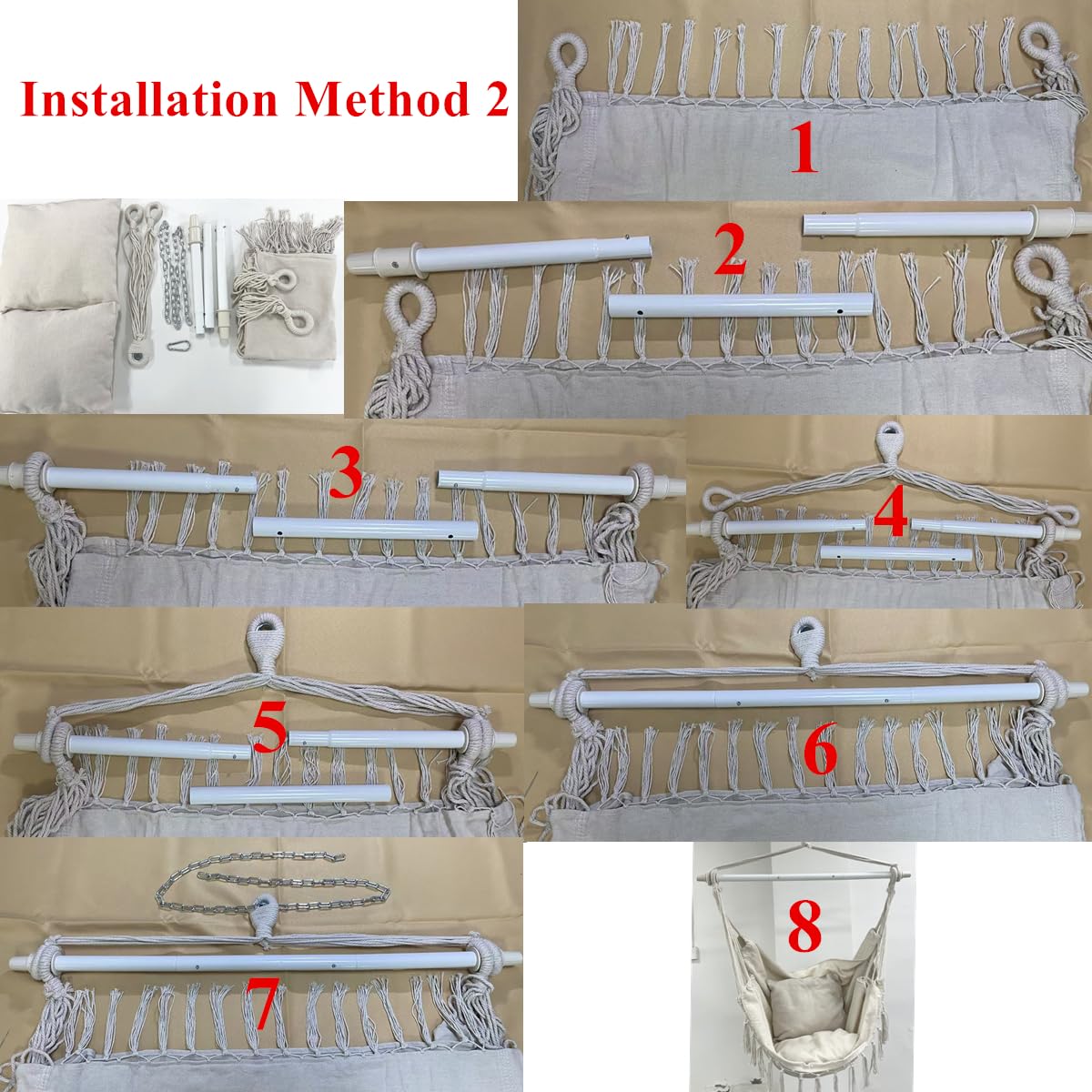 Installation Method 2

1

2

3

4

5

6

7

8