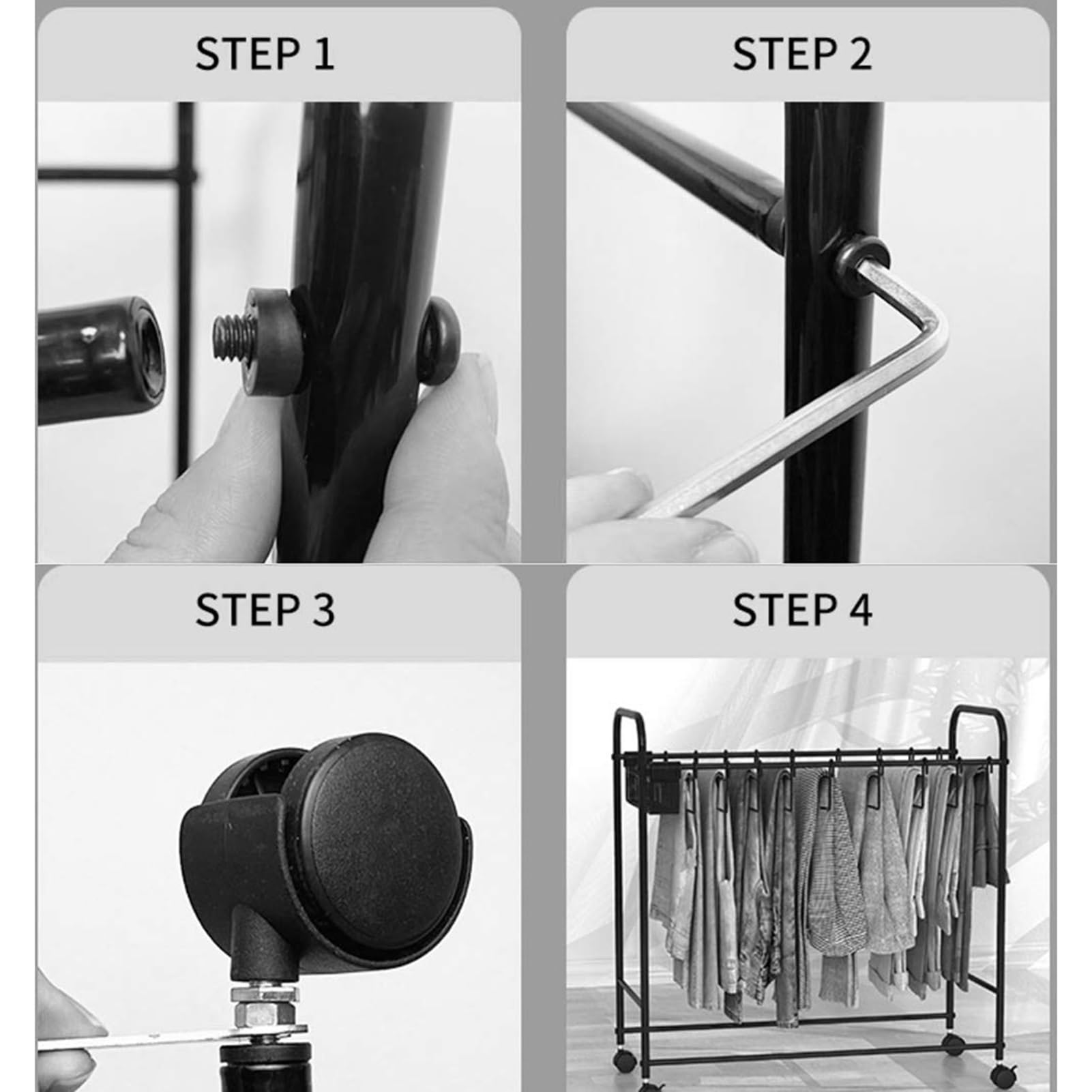 STEP 1

STEP 2

STEP 3

STEP 4