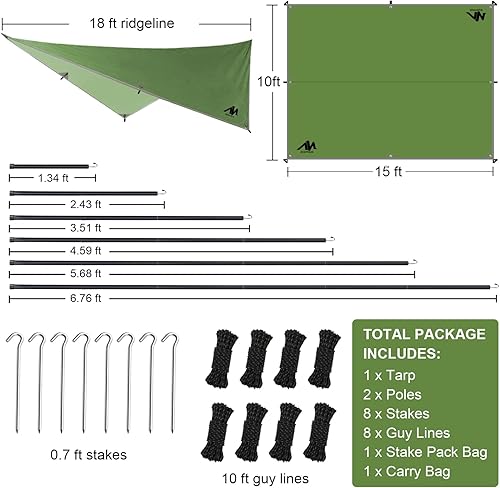 18 ft ridgeline

10ft

15 ft

1.34 ft

2.43 ft

3.51 ft

4.59 ft

5.68 ft

6.76 ft

0.7 ft stakes

10 ft guy lines

TOTAL PACKAGE INCLUDES:
1 x Tarp
2 x Poles
8 x Stakes
8 x Guy Lines
1 x Stake Pack Bag
1 x Carry Bag