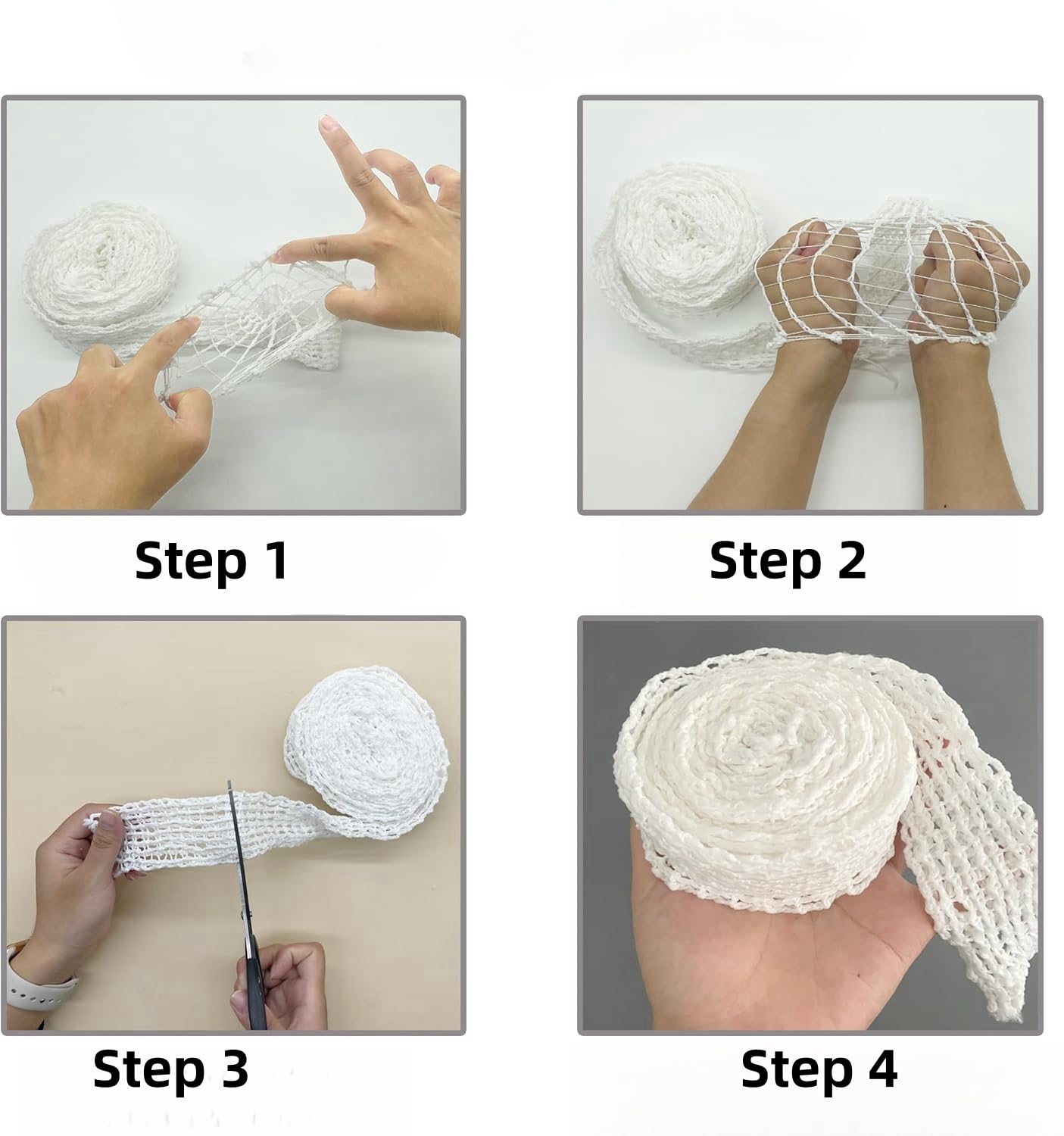 Step 1

Step 2

Step 3

Step 4