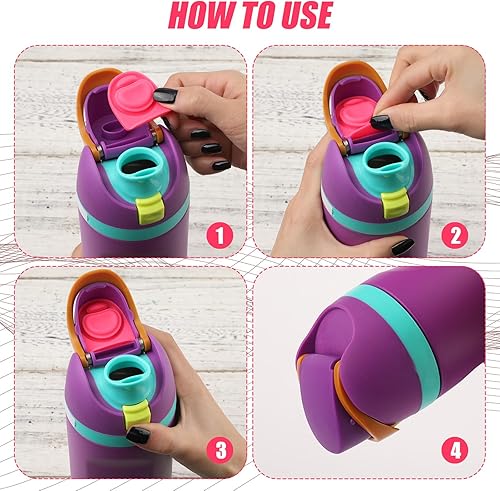 HOW TO USE

1

2

3

4