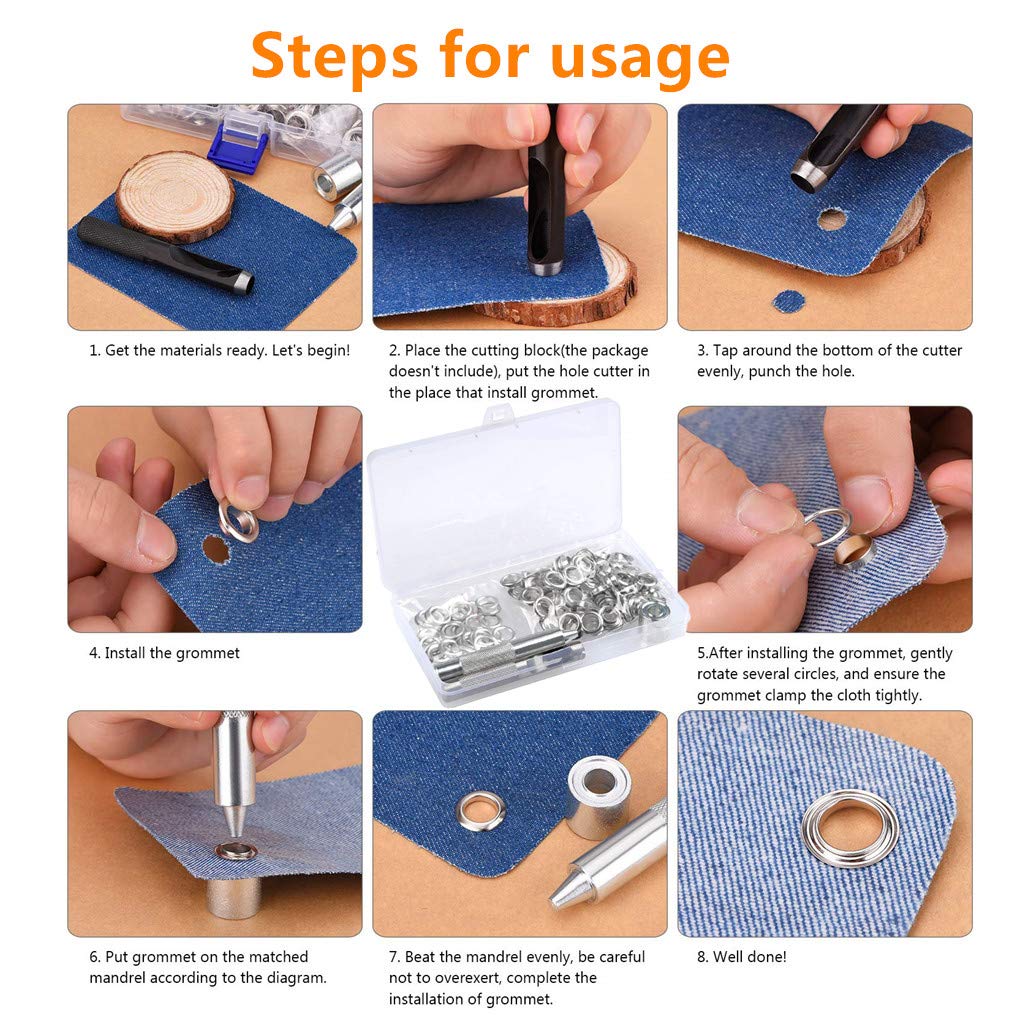 Steps for usage

1. Get the materials ready. Let's begin!

2. Place the cutting block(the package doesn't include), put the hole cutter in the place that install grommet.

3. Tap around the bottom of the cutter evenly, punch the hole.

4. Install the grommet

5.After installing the grommet, gently rotate several circles, and ensure the grommet clamp the cloth tightly.

6. Put grommet on the matched mandrel according to the diagram.

7. Beat the mandrel evenly, be careful not to overexert, complete the installation of grommet.

8. Well done!