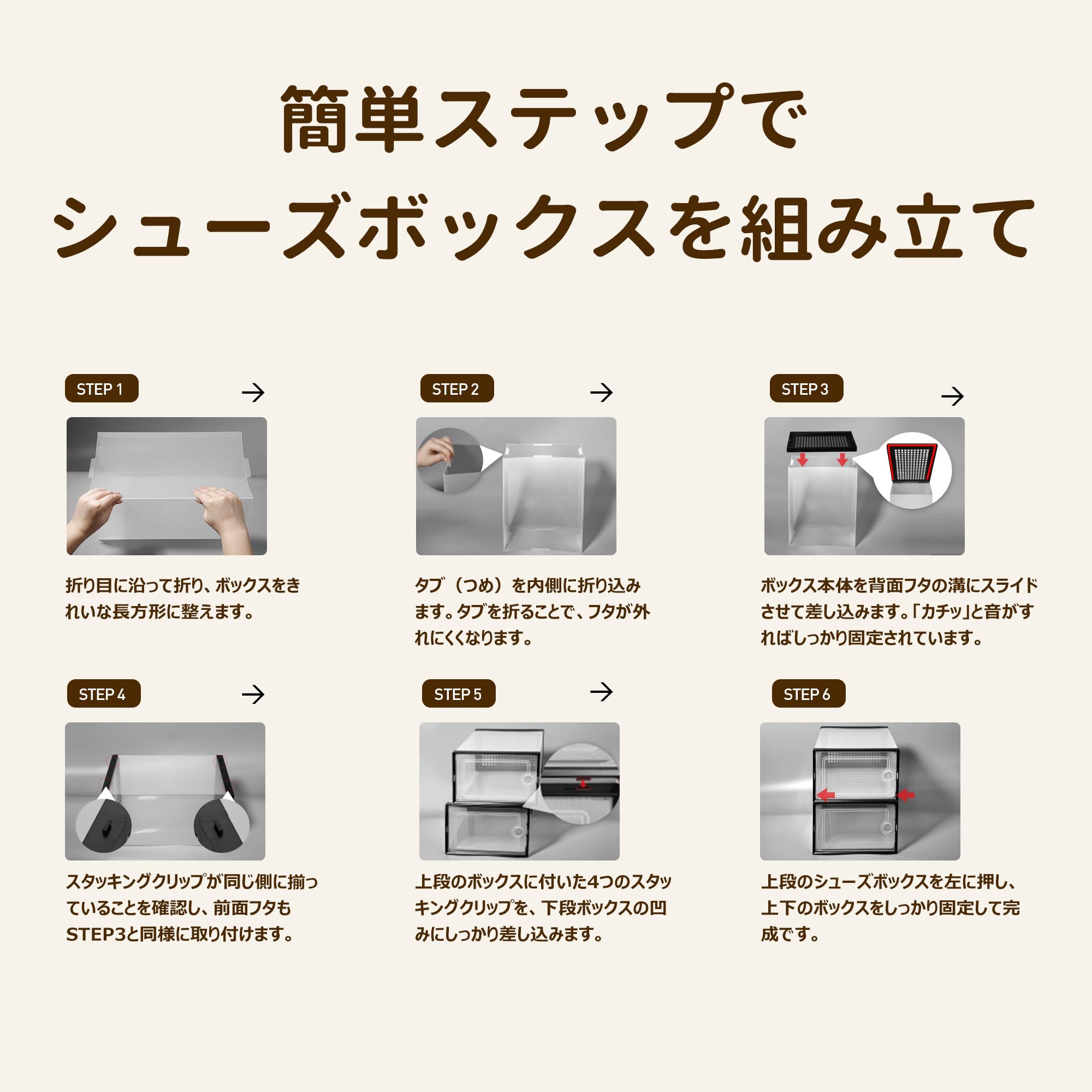 簡単ステップで
シューズボックスを組み立て

STEP 1 →

折り目に沿って折り、ボックスをきれいな長方形に整えます。

STEP 2 →

タブ（つめ）を内側に折り込みます。タブを折ることで、フタが外れにくくなります。

STEP 3 →

ボックス本体を背面フタの溝にスライドさせて差し込みます。「カチッ」と音がすればしっかり固定されています。

STEP 4 →

スタッキングクリップが同じ側に揃っていることを確認し、前面フタもSTEP3と同様に取り付けます。

STEP 5 →

上段のボックスに付いた4つのスタッキングクリップを、下段ボックスの凹みにしっかり差し込みます。

STEP 6

上段のシューズボックスを左に押し、上下のボックスをしっかり固定して完成です。