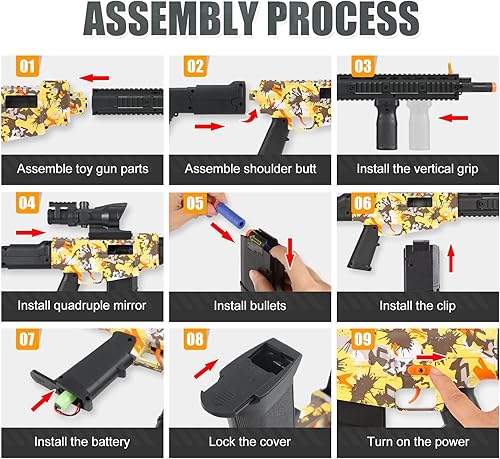 ASSEMBLY PROCESS

01

Assemble toy gun parts

02

Assemble shoulder butt

03

Install the vertical grip

04

Install quadruple mirror

05

Install bullets

06

Install the clip

07

Install the battery

08

Lock the cover

09

Turn on the power