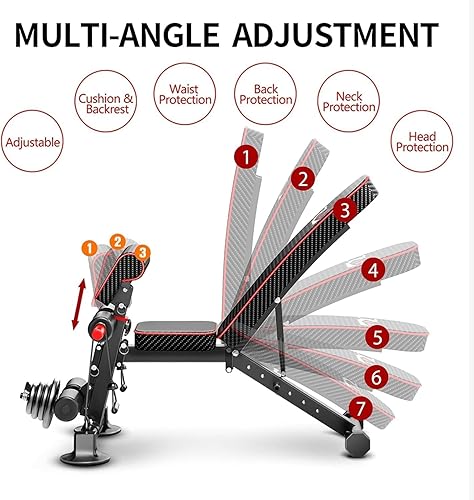 MULTI-ANGLE ADJUSTMENT

Adjustable

Cushion & Backrest

Waist Protection

Back Protection

Neck Protection

Head Protection

1
2
3
4
5
6
7

1
2
3