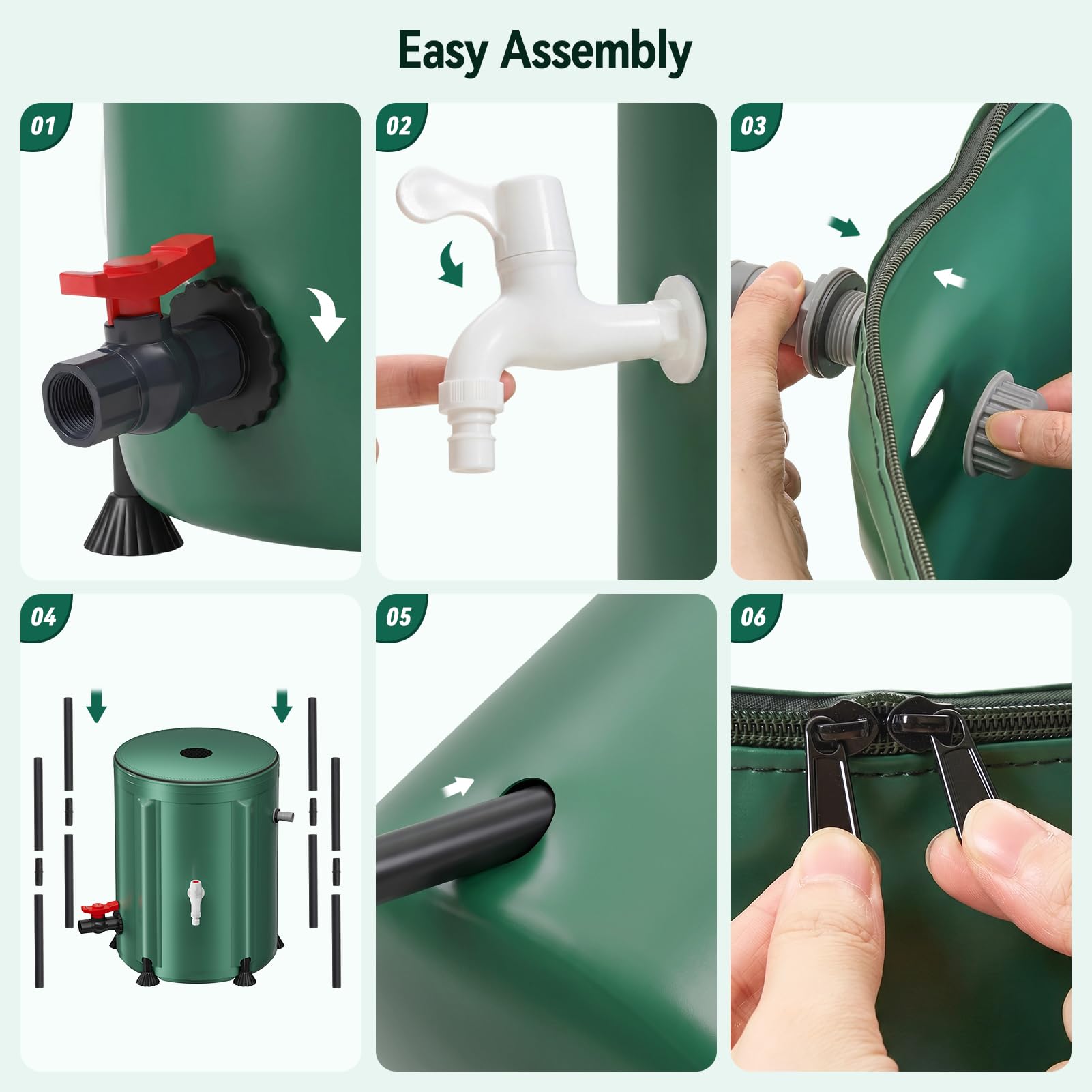 Easy Assembly

01

02

03

04

05

06