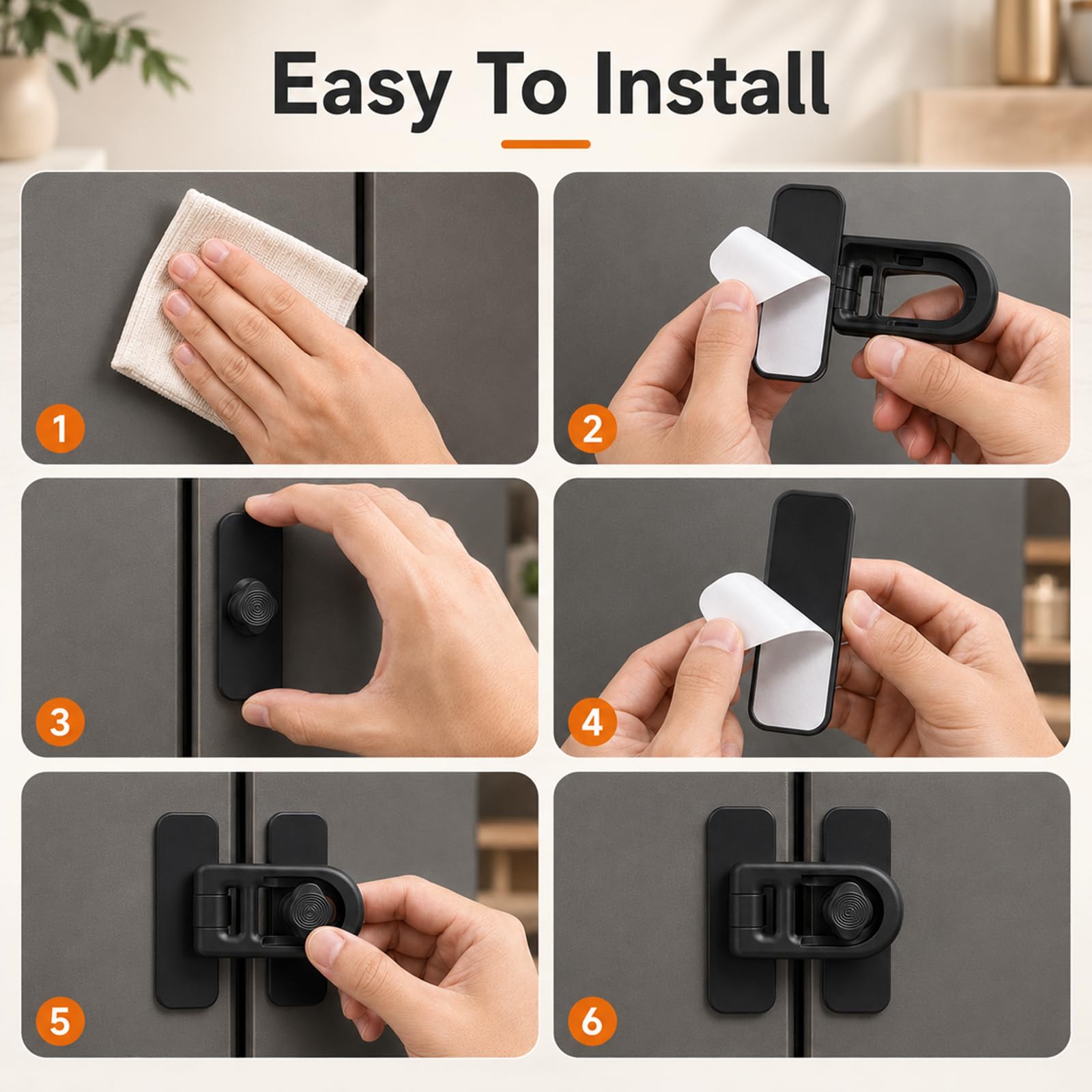 Easy To Install

1

2

3

4

5

6