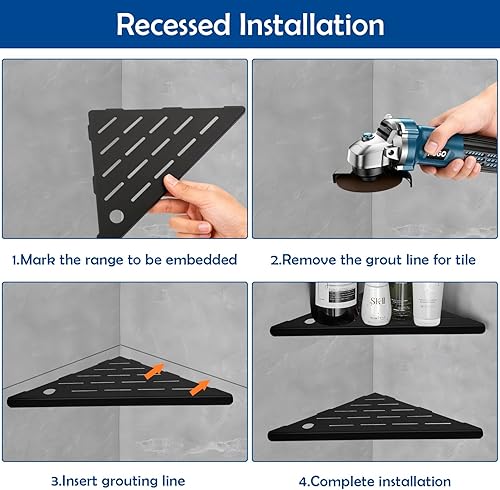 Recessed Installation

1.Mark the range to be embedded

2.Remove the grout line for tile

3.Insert grouting line

4.Complete installation