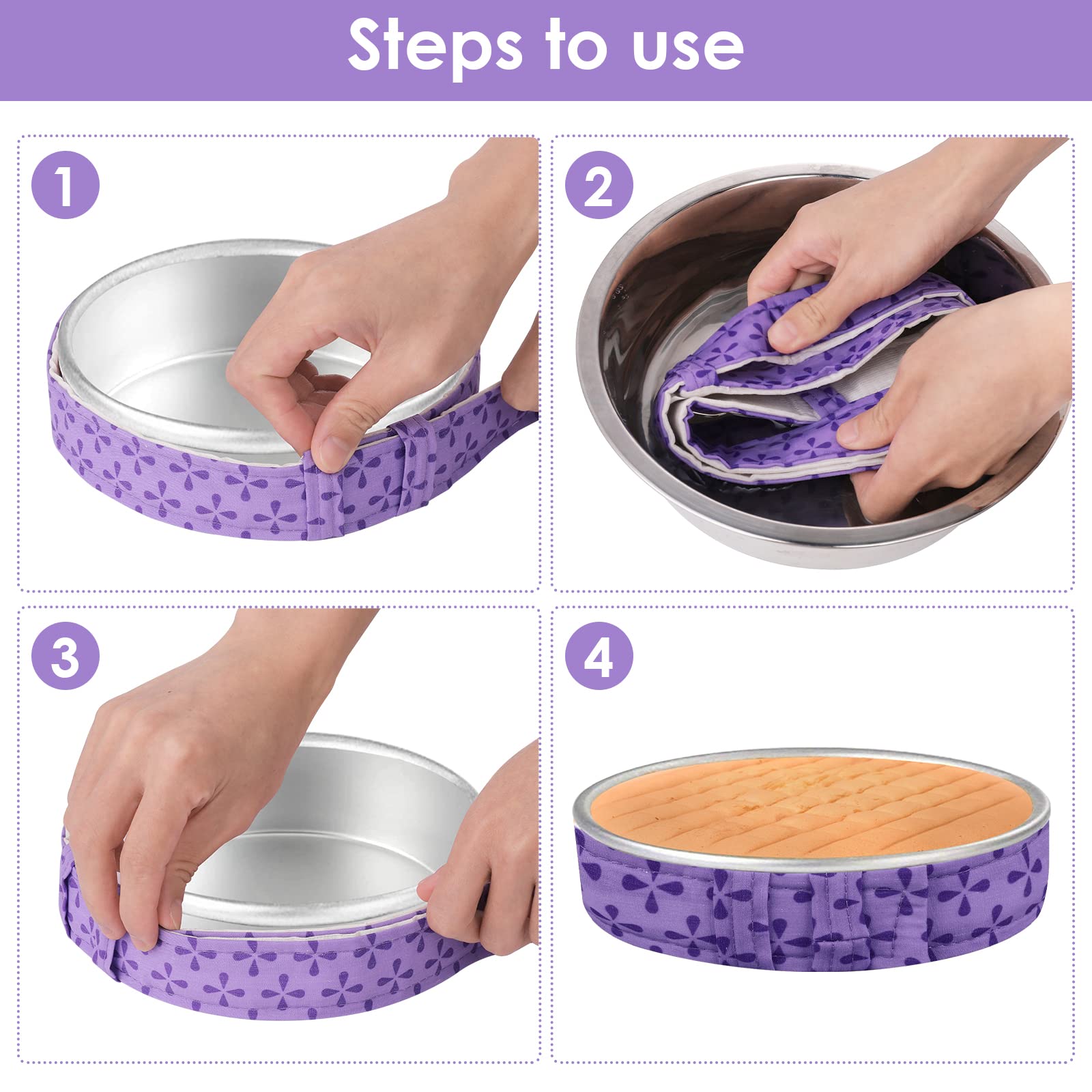 Steps to use

1

2

3

4