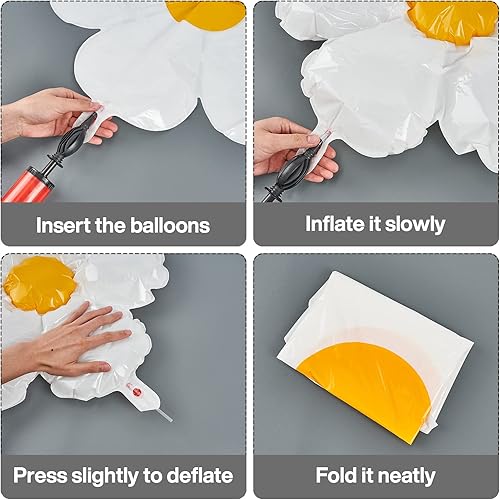 Insert the balloons

Inflate it slowly

Press slightly to deflate

Fold it neatly