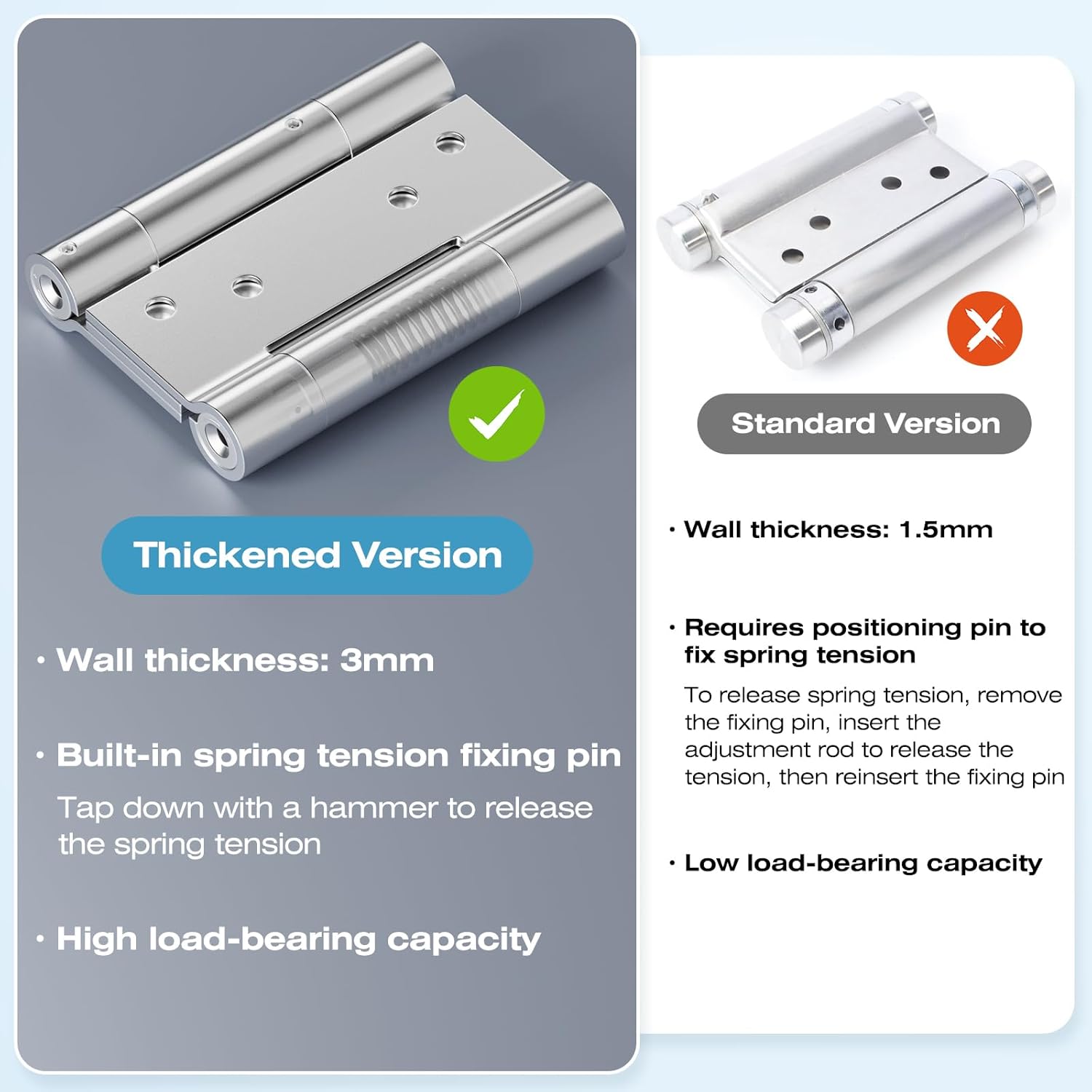 Thickened Version

· Wall thickness: 3mm

· Built-in spring tension fixing pin

Tap down with a hammer to release the spring tension

· High load-bearing capacity

Standard Version

· Wall thickness: 1.5mm

· Requires positioning pin to fix spring tension

To release spring tension, remove the fixing pin, insert the adjustment rod to release the tension, then reinsert the fixing pin

· Low load-bearing capacity