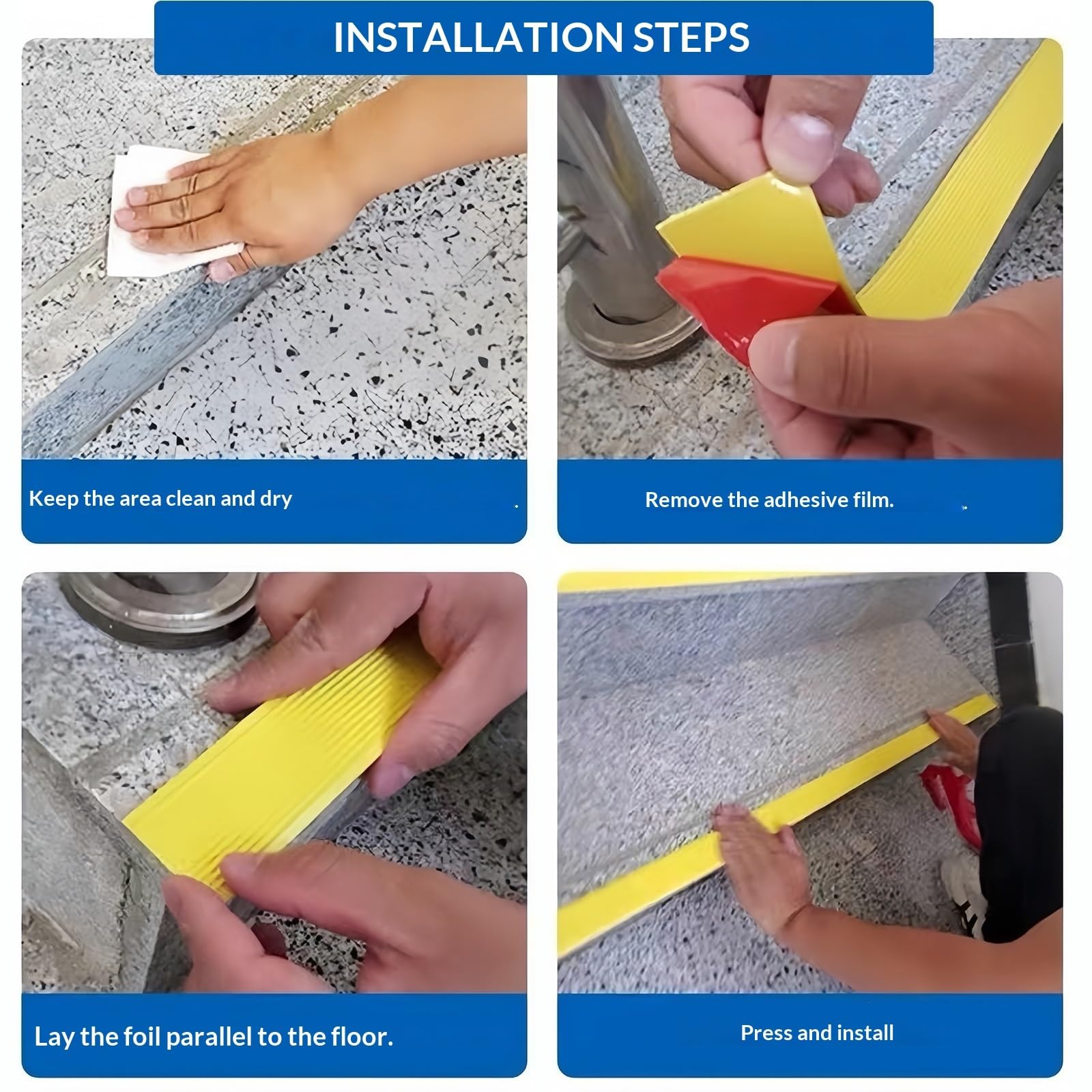 INSTALLATION STEPS

Keep the area clean and dry

Remove the adhesive film.

Lay the foil parallel to the floor.

Press and install