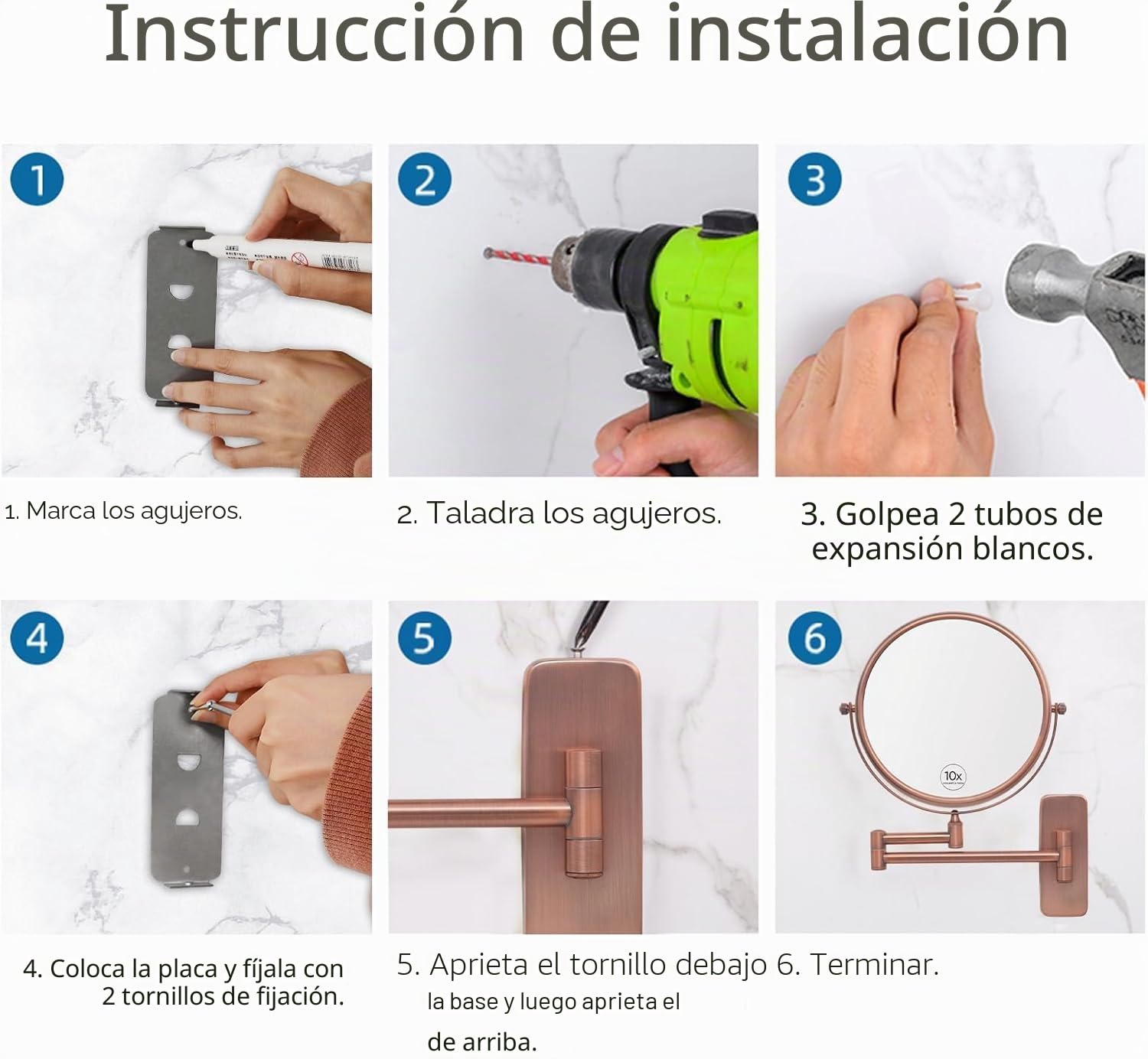 Instrucción de instalación

1

2

3

1. Marca los agujeros.

2. Taladra los agujeros.

3. Golpea 2 tubos de expansión blancos.

4

5

6

10x

4. Coloca la placa y fíjala con 2 tornillos de fijación.

5. Aprieta el tornillo debajo la base y luego aprieta el de arriba.

6. Terminar.