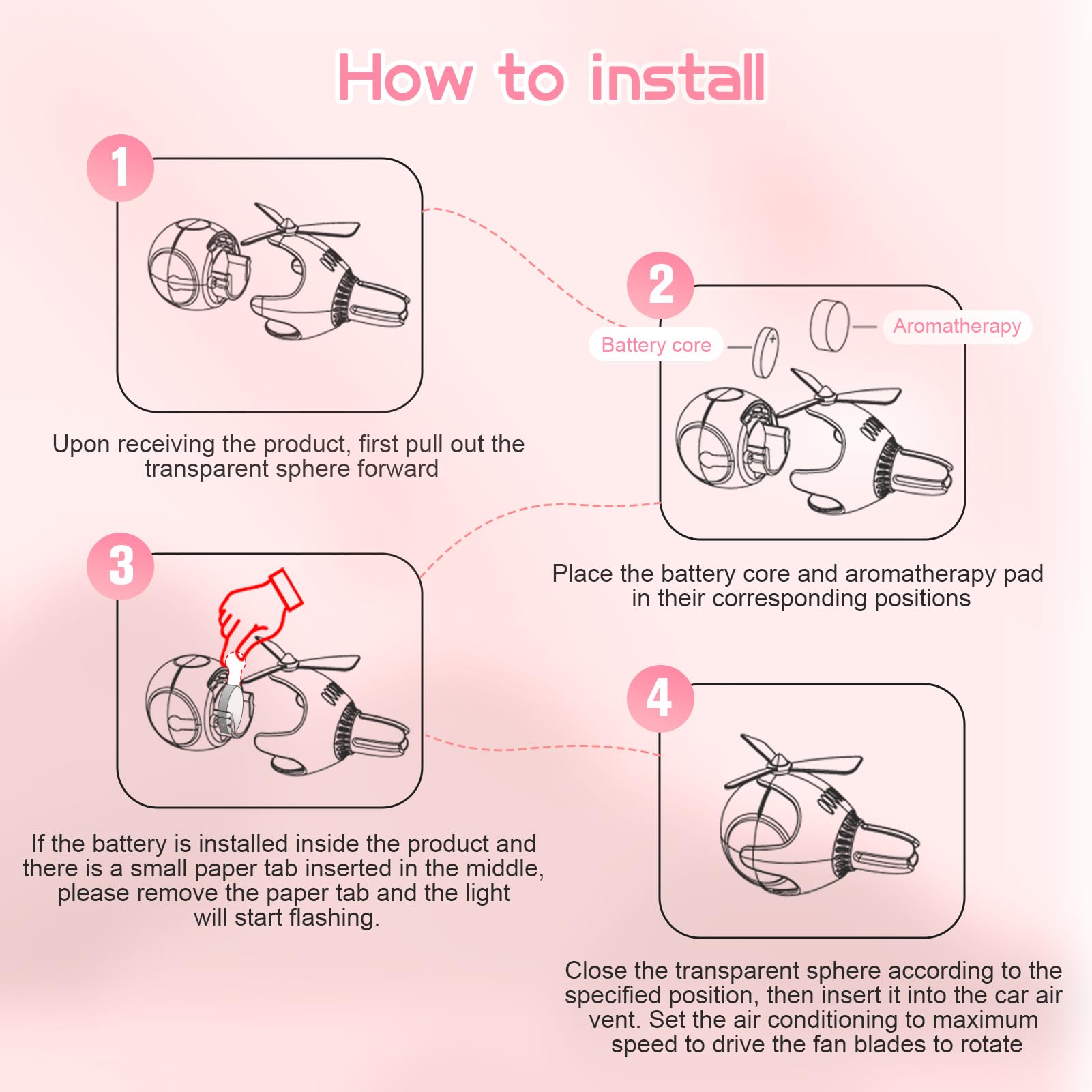 How to install

1

Upon receiving the product, first pull out the transparent sphere forward

2

Battery core

Aromatherapy

Place the battery core and aromatherapy pad in their corresponding positions

3

If the battery is installed inside the product and there is a small paper tab inserted in the middle, please remove the paper tab and the light will start flashing.

4

Close the transparent sphere according to the specified position, then insert it into the car air vent. Set the air conditioning to maximum speed to drive the fan blades to rotate