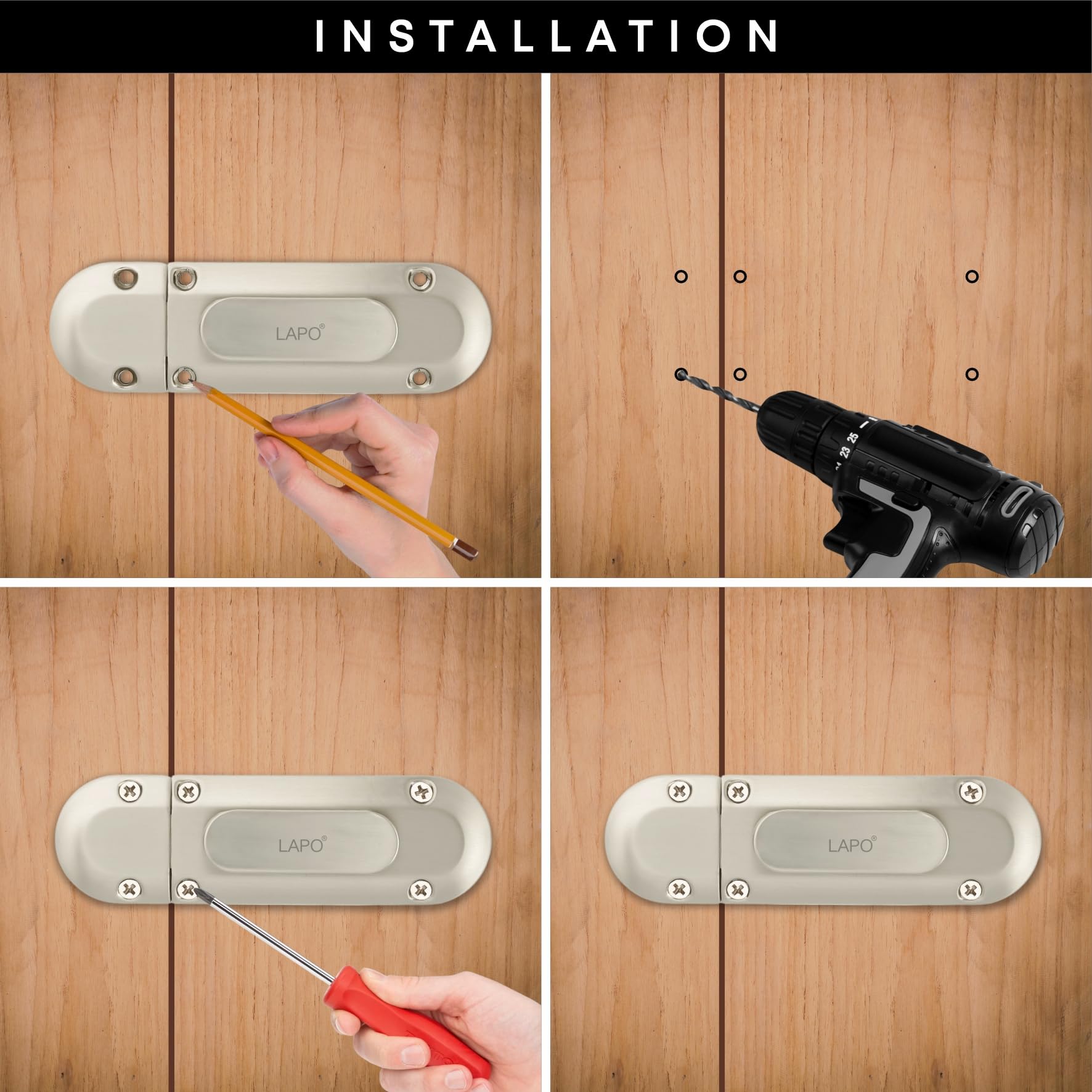 INSTALLATION

LAPO®

23 25

LAPO®

LAPO®