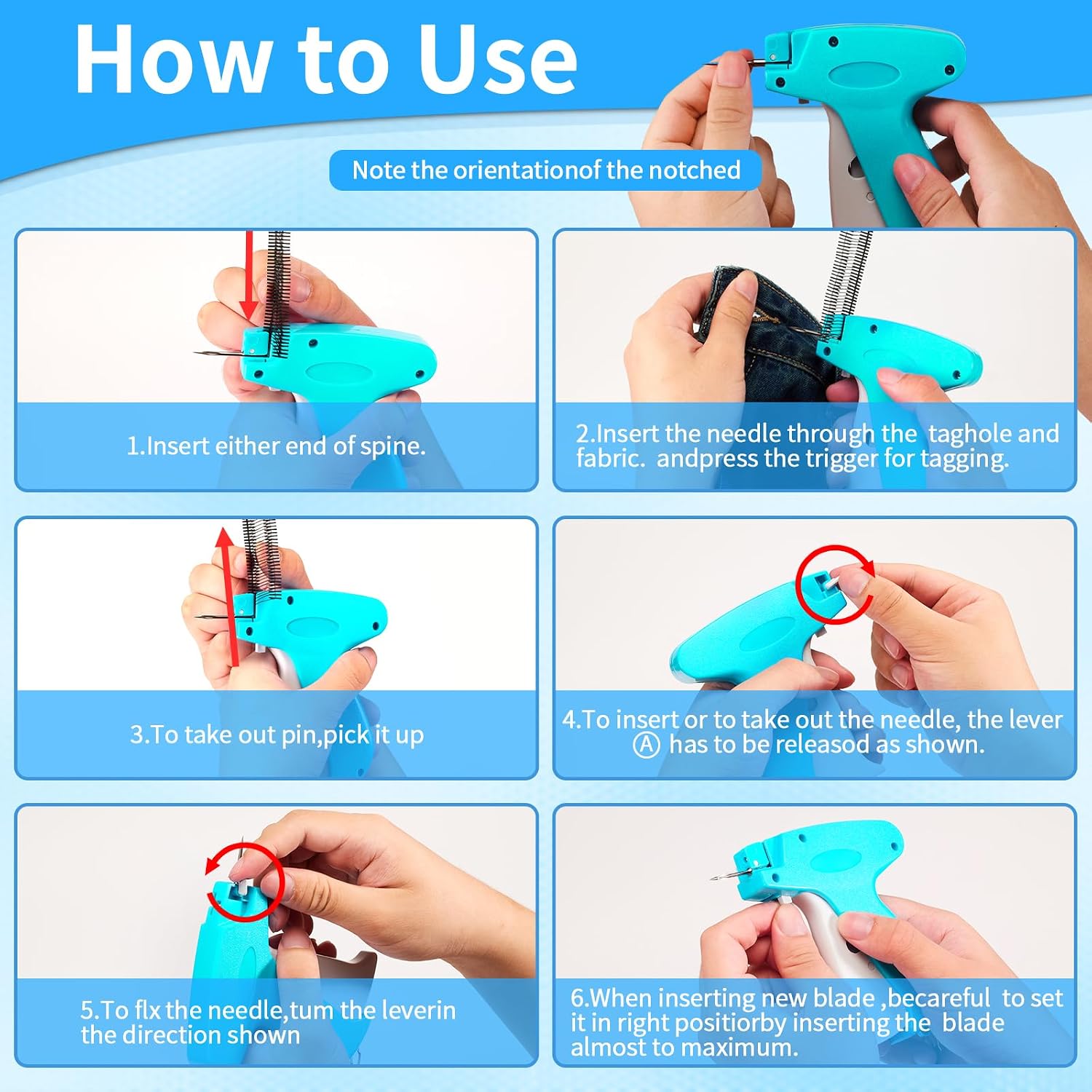 How to Use

Note the orientationof the notched

1.Insert either end of spine.

2.Insert the needle through the taghole and fabric. andpress the trigger for tagging.

3.To take out pin,pick it up

4.To insert or to take out the needle, the lever Ⓐ has to be releasod as shown.

5.To flx the needle,tum the leverin the direction shown

6.When inserting new blade ,becareful to set it in right positiorby inserting the blade almost to maximum.