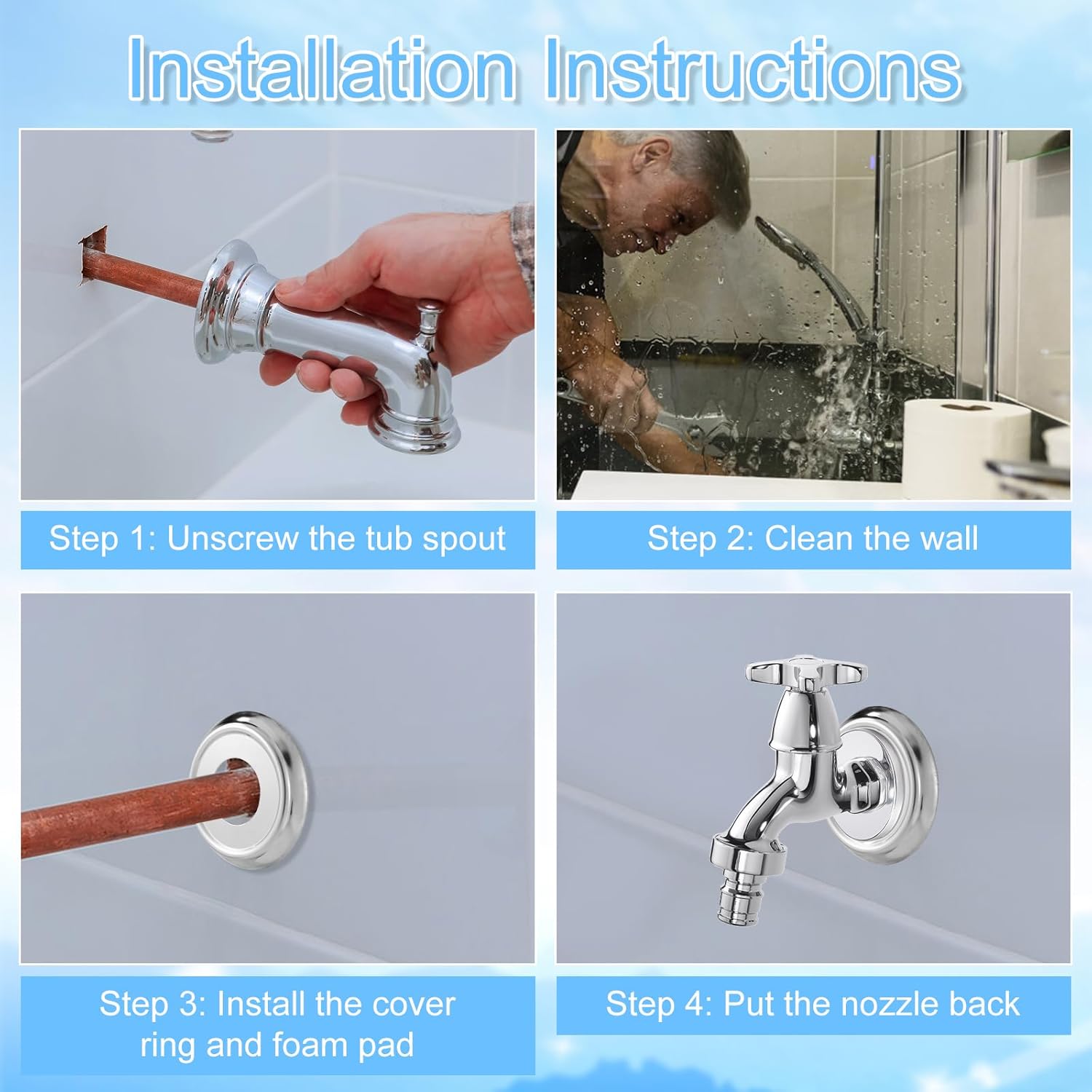 Installation Instructions

Step 1: Unscrew the tub spout

Step 2: Clean the wall

Step 3: Install the cover ring and foam pad

Step 4: Put the nozzle back