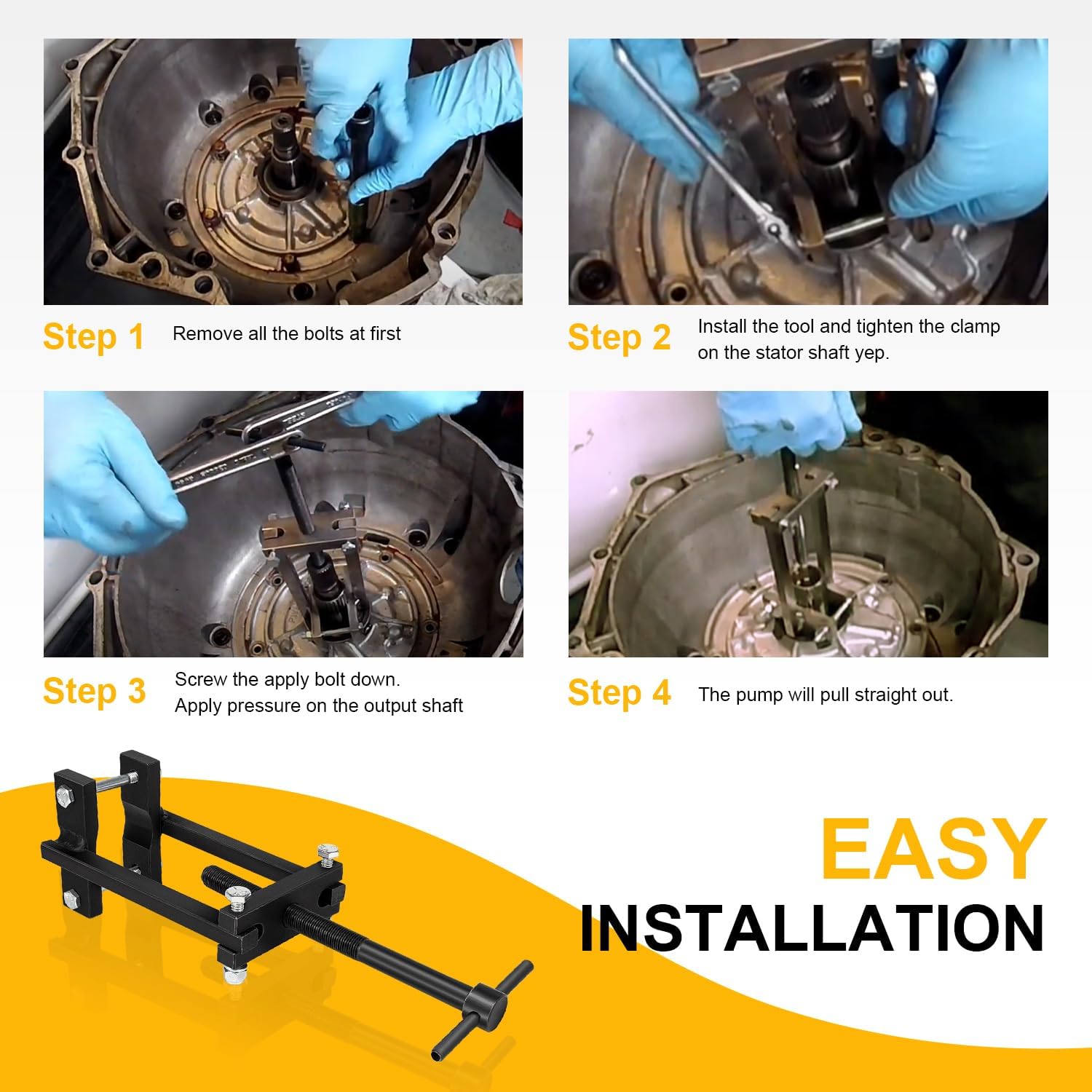 Step 1 Remove all the bolts at first

Step 2 Install the tool and tighten the clamp on the stator shaft yep.

Step 3 Screw the apply bolt down. Apply pressure on the output shaft

Step 4 The pump will pull straight out.

EASY
INSTALLATION