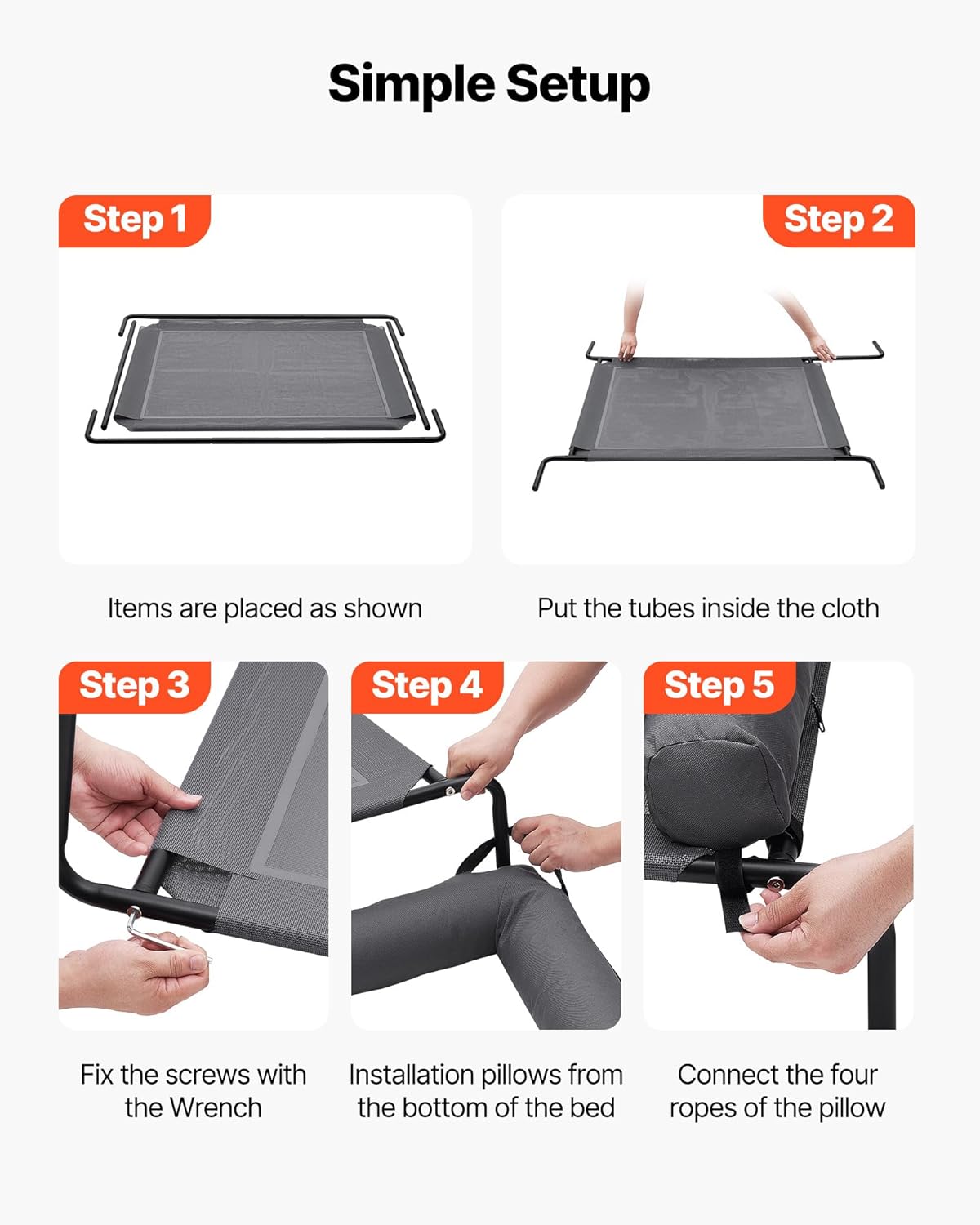 Simple Setup

Step 1

Items are placed as shown

Step 2

Put the tubes inside the cloth

Step 3

Fix the screws with the Wrench

Step 4

Installation pillows from the bottom of the bed

Step 5

Connect the four ropes of the pillow