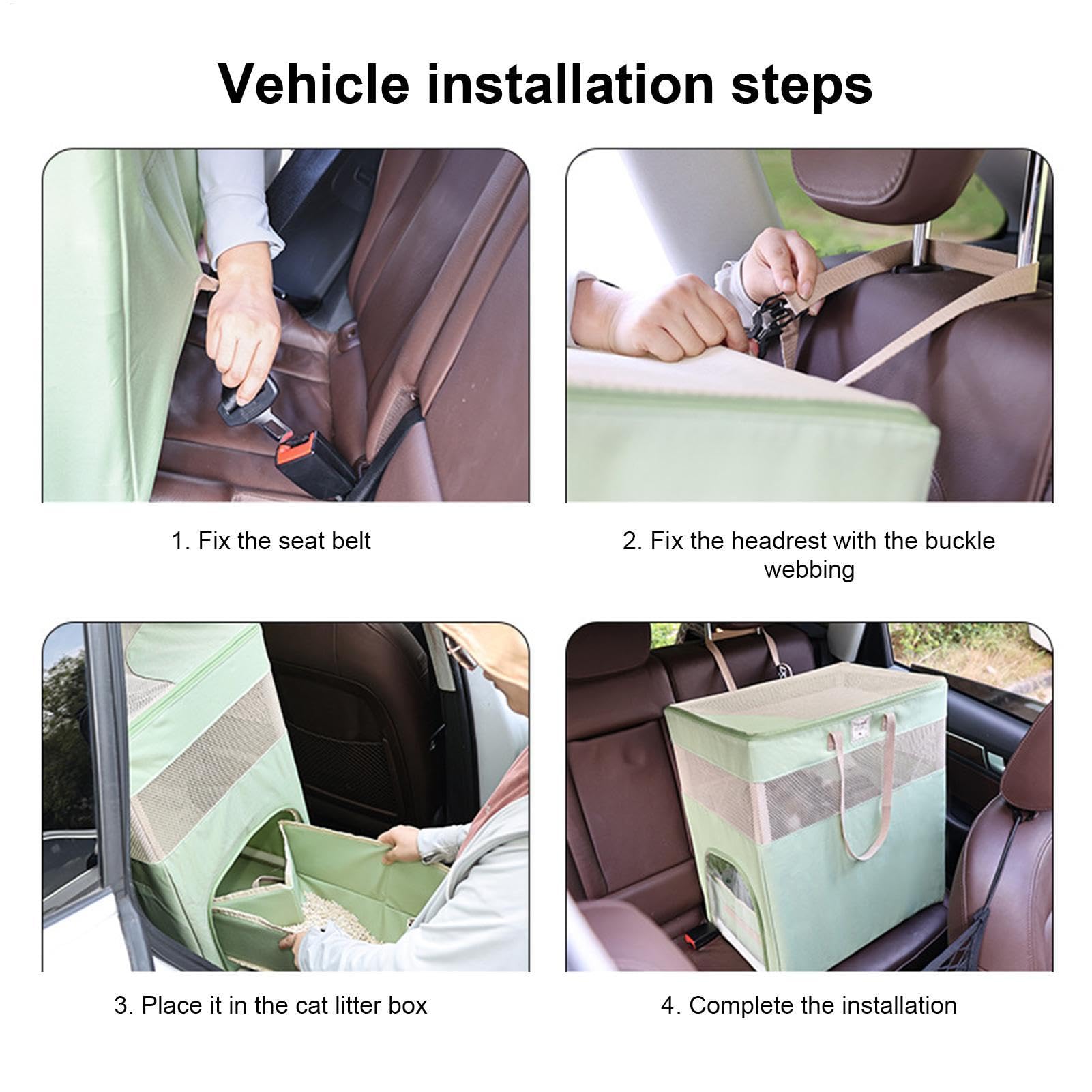 Vehicle installation steps

1. Fix the seat belt

2. Fix the headrest with the buckle webbing

3. Place it in the cat litter box

4. Complete the installation