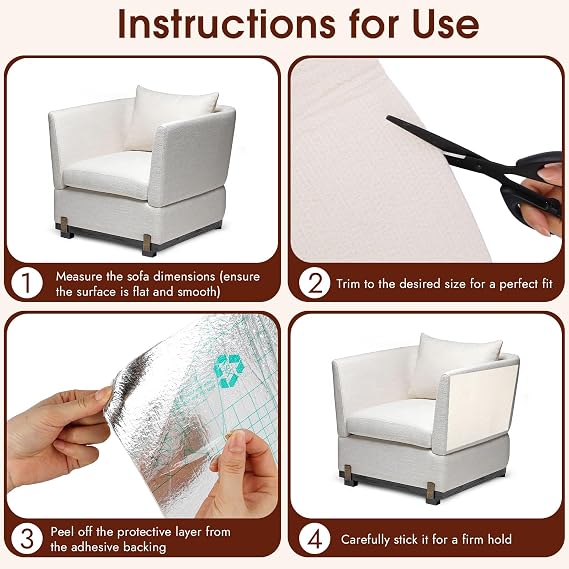 Instructions for Use

1 Measure the sofa dimensions (ensure the surface is flat and smooth)

2 Trim to the desired size for a perfect fit

3 Peel off the protective layer from the adhesive backing

4 Carefully stick it for a firm hold