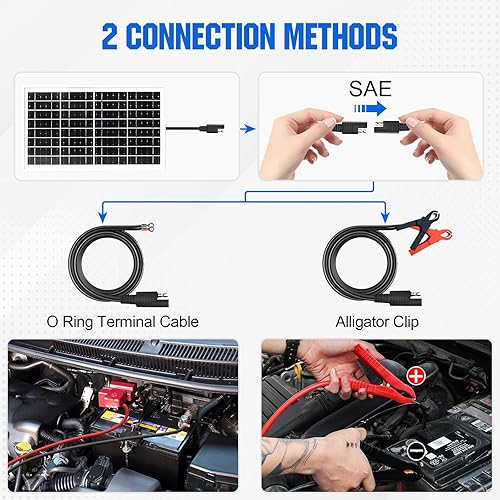 2 CONNECTION METHODS

SAE

O Ring Terminal Cable

Alligator Clip