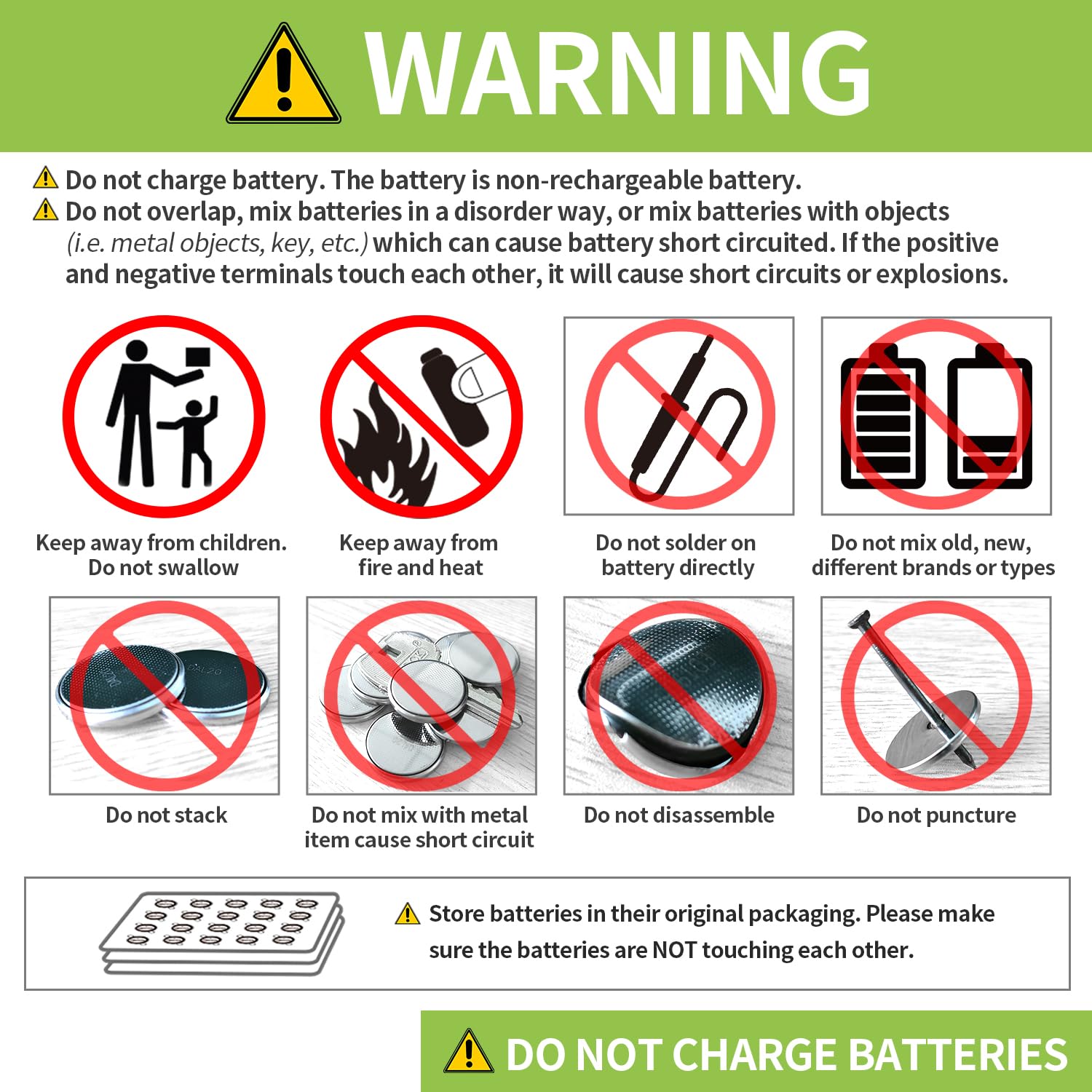 WARNING

Do not charge battery. The battery is non-rechargeable battery.
Do not overlap, mix batteries in a disorder way, or mix batteries with objects (i.e. metal objects, key, etc.) which can cause battery short circuited. If the positive and negative terminals touch each other, it will cause short circuits or explosions.

Keep away from children. Do not swallow

Keep away from fire and heat

Do not solder on battery directly

Do not mix old, new, different brands or types

Do not stack

Do not mix with metal item cause short circuit

Do not disassemble

Do not puncture

Store batteries in their original packaging. Please make sure the batteries are NOT touching each other.

DO NOT CHARGE BATTERIES