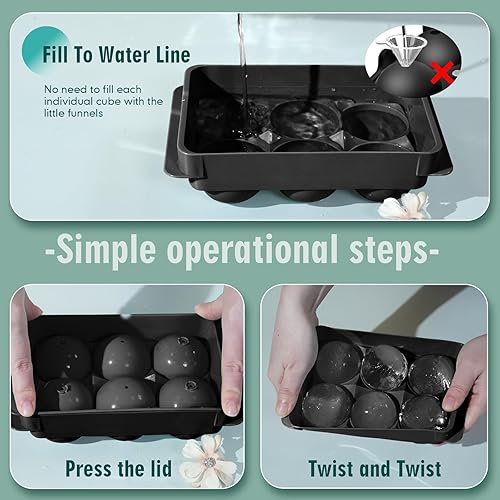 Fill To Water Line

No need to fill each individual cube with the little funnels

-Simple operational steps-

Press the lid

Twist and Twist