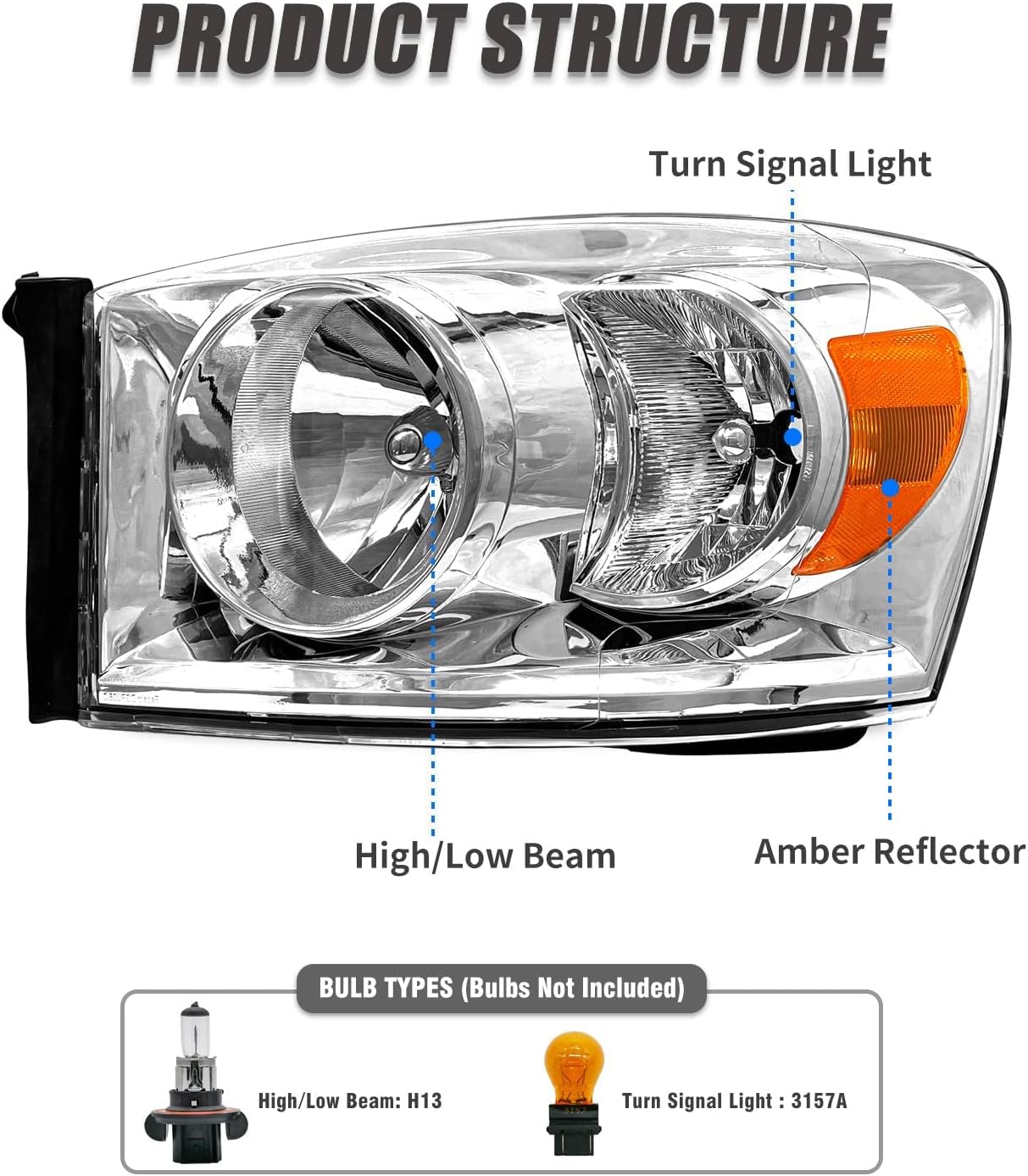 PRODUCT STRUCTURE

Turn Signal Light

High/Low Beam

Amber Reflector

BULB TYPES (Bulbs Not Included)

High/Low Beam: H13

Turn Signal Light : 3157A