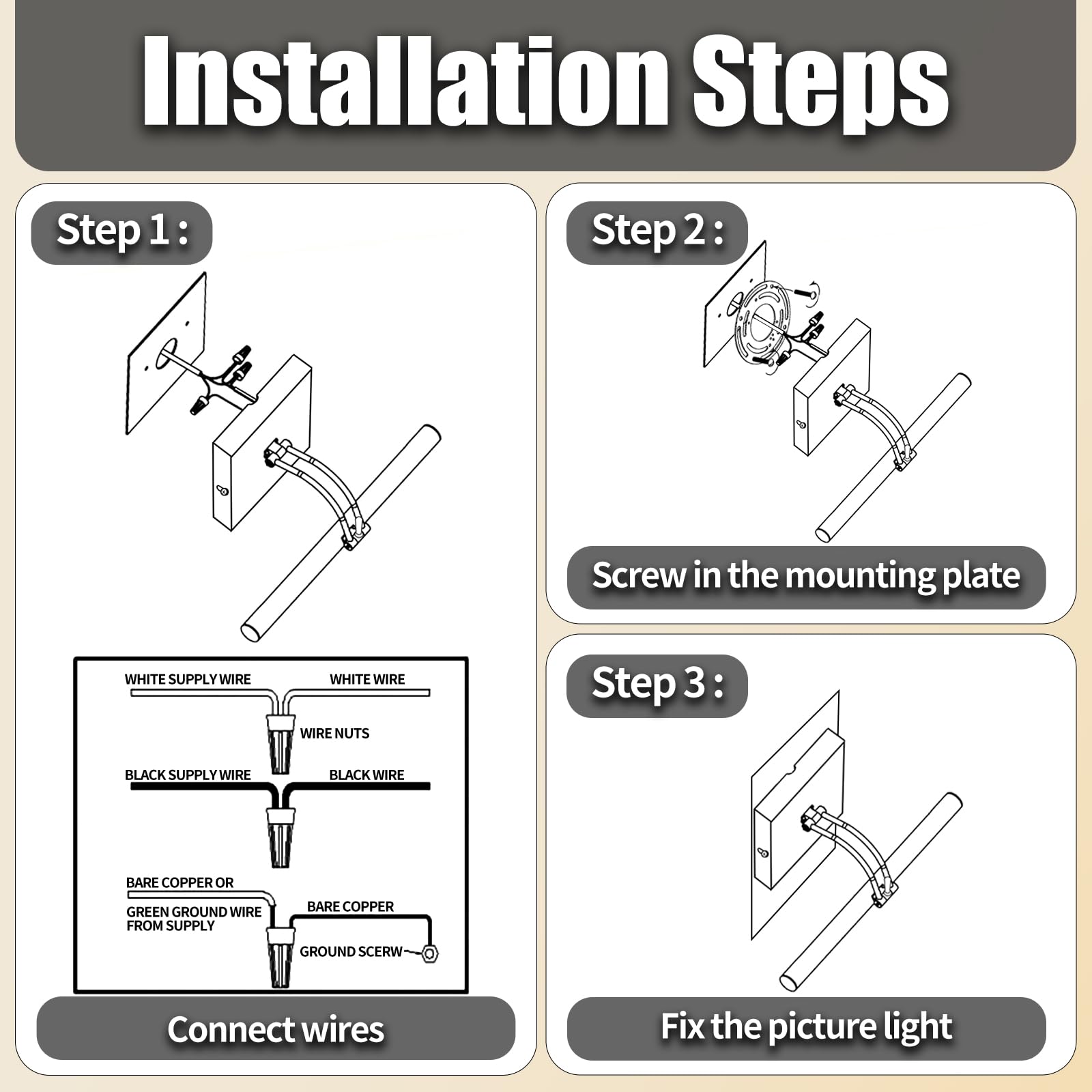 Installation Steps

Step 1 :

WHITE SUPPLY WIRE

WHITE WIRE

WIRE NUTS

BLACK SUPPLY WIRE

BLACK WIRE

BARE COPPER OR GREEN GROUND WIRE FROM SUPPLY

BARE COPPER

GROUND SCERW

Connect wires

Step 2 :

Screw in the mounting plate

Step 3 :

Fix the picture light