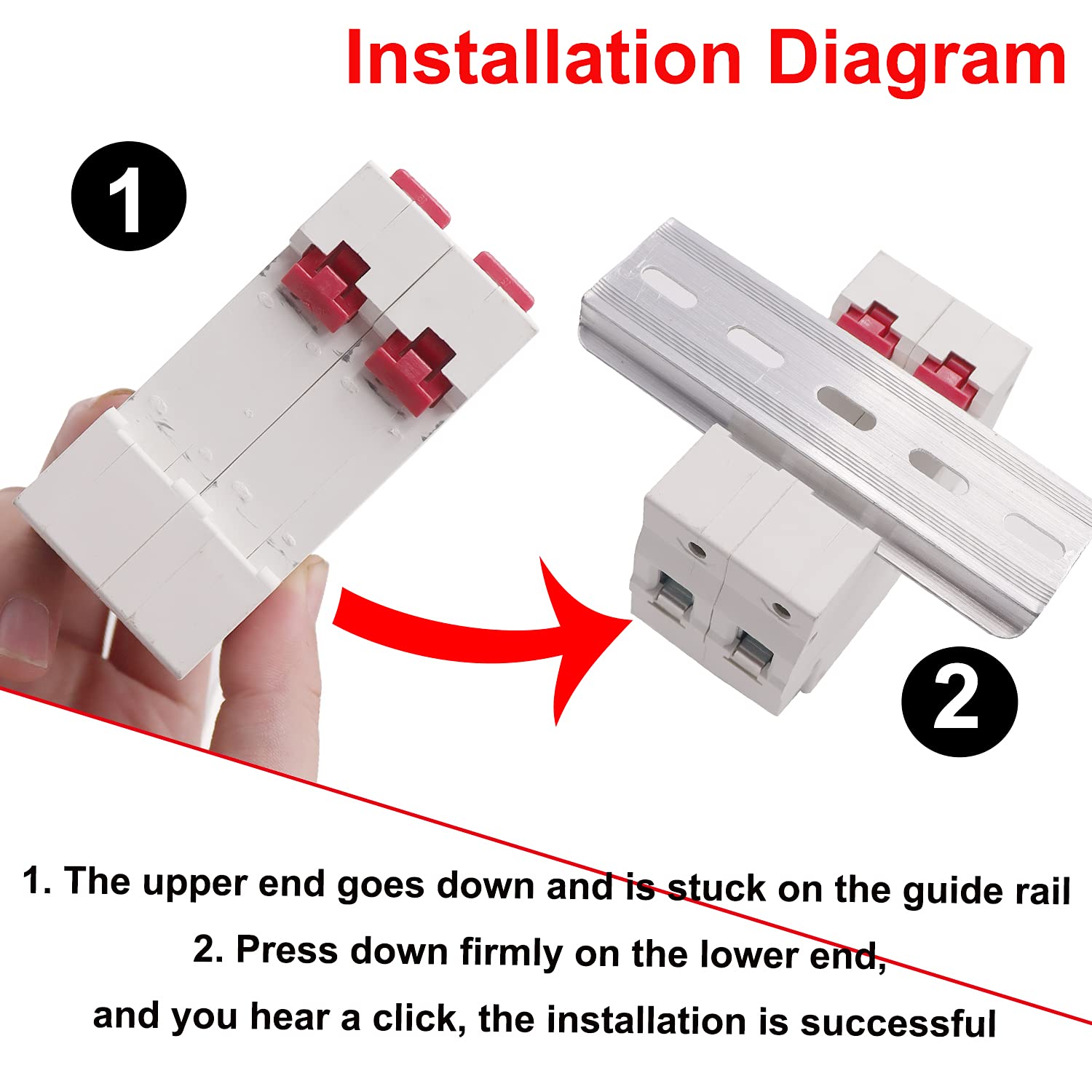 Installation Diagram

1

2

1. The upper end goes down and is stuck on the guide rail

2. Press down firmly on the lower end, and you hear a click, the installation is successful