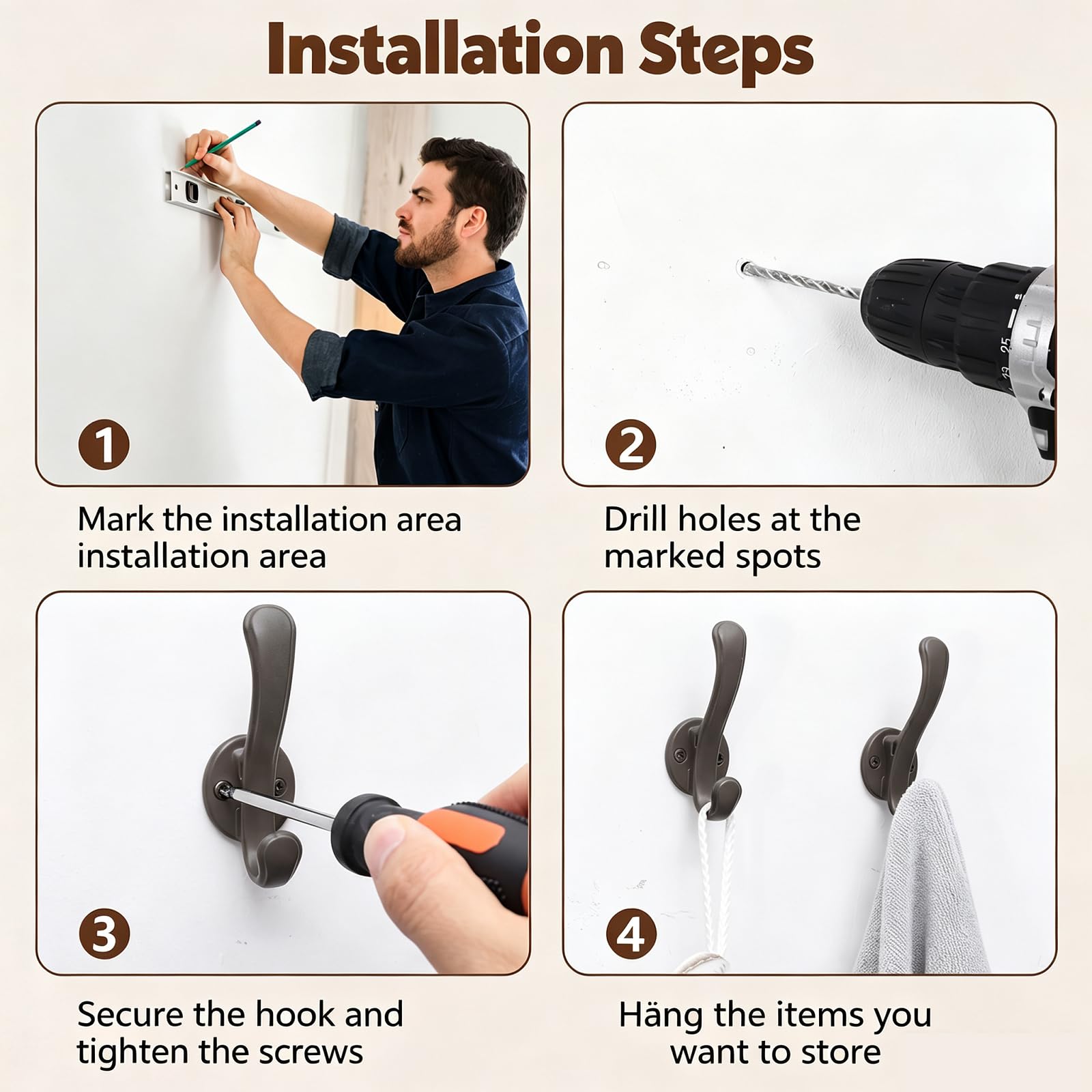 Installation Steps

1

Mark the installation area installation area

2

Drill holes at the marked spots

3

Secure the hook and tighten the screws

4

Häng the items you want to store