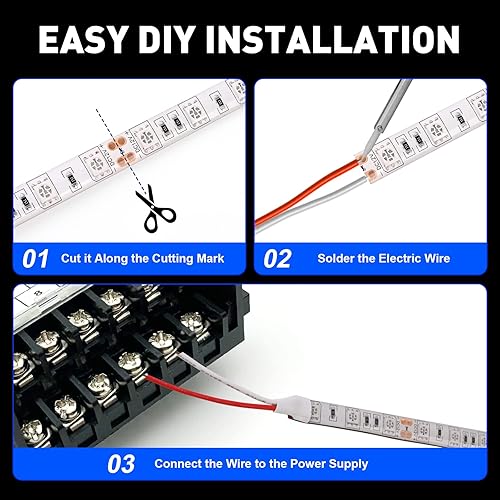 EASY DIY INSTALLATION

01 Cut it Along the Cutting Mark

02 Solder the Electric Wire

03 Connect the Wire to the Power Supply