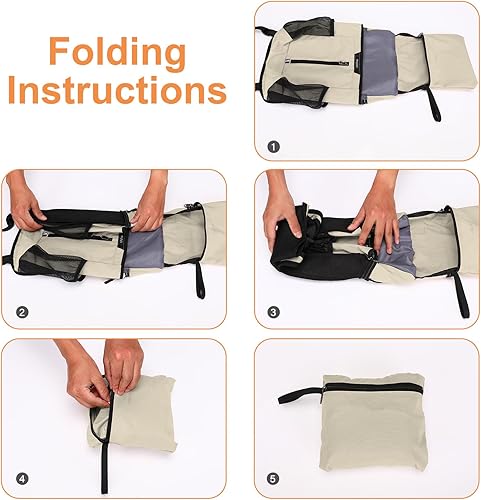 Folding Instructions

1

2

3

4

5