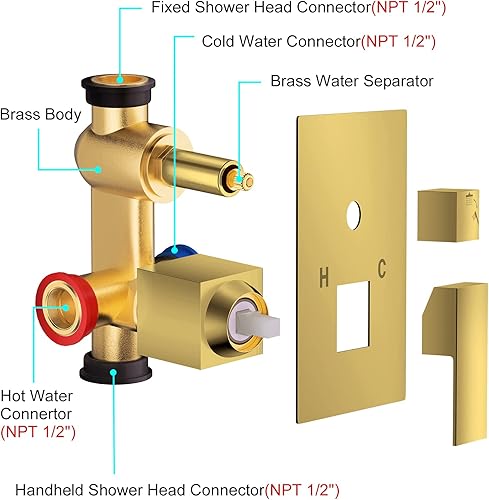 Fixed Shower Head Connector(NPT 1/2")

Cold Water Connector(NPT 1/2")

Brass Water Separator

Brass Body

H C

Hot Water Connertor (NPT 1/2")

Handheld Shower Head Connector(NPT 1/2")