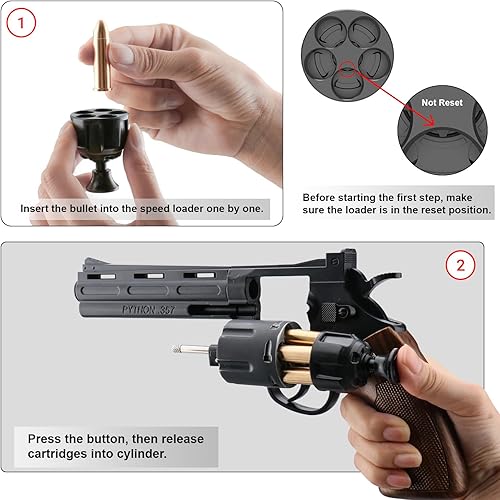 1

Insert the bullet into the speed loader one by one.

Not Reset

Before starting the first step, make sure the loader is in the reset position.

2

PYTHON .357

Press the button, then release cartridges into cylinder.