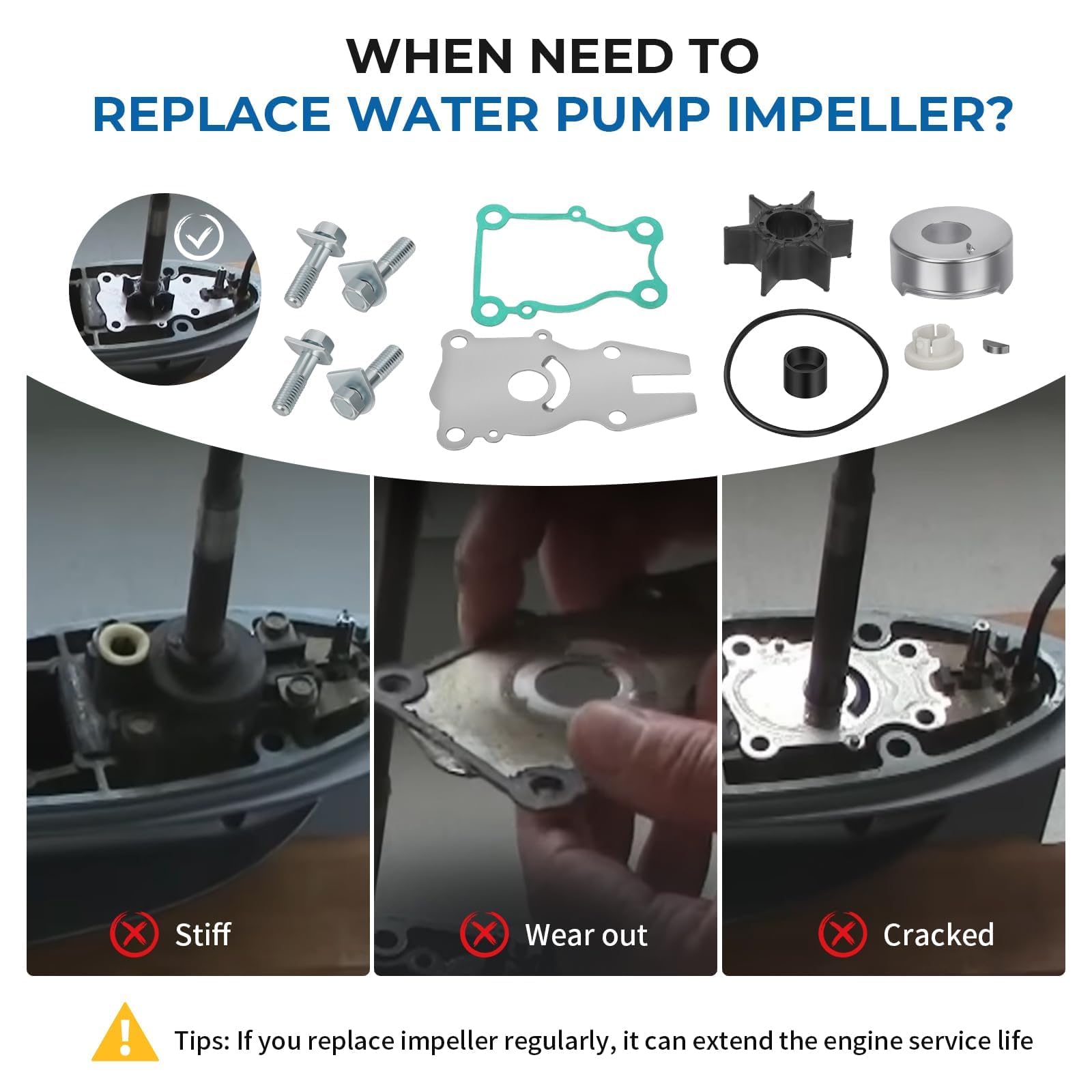 WHEN NEED TO
REPLACE WATER PUMP IMPELLER?

Stiff

Wear out

Cracked

Tips: If you replace impeller regularly, it can extend the engine service life