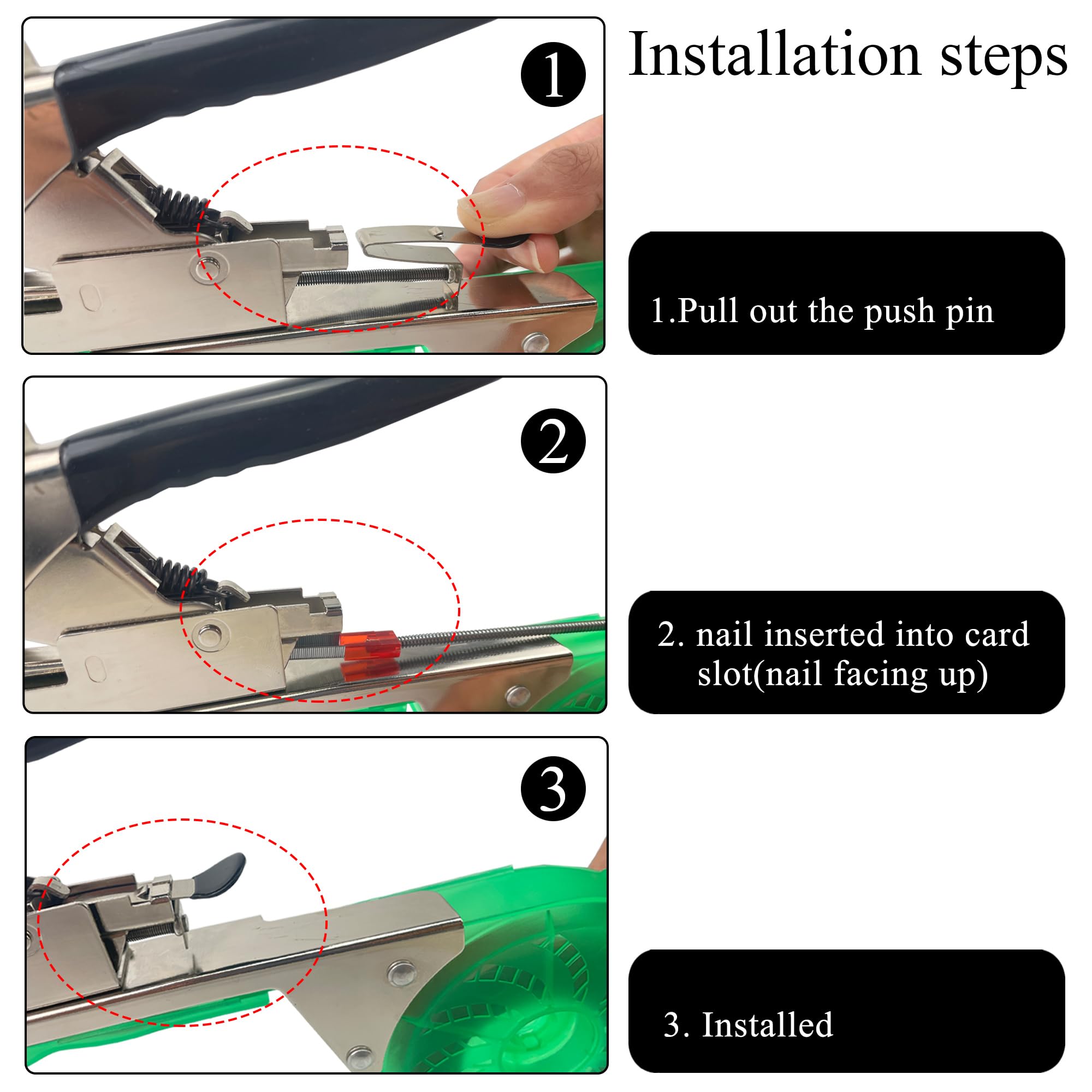 Installation steps

1

1.Pull out the push pin

2

2. nail inserted into card slot(nail facing up)

3

3. Installed