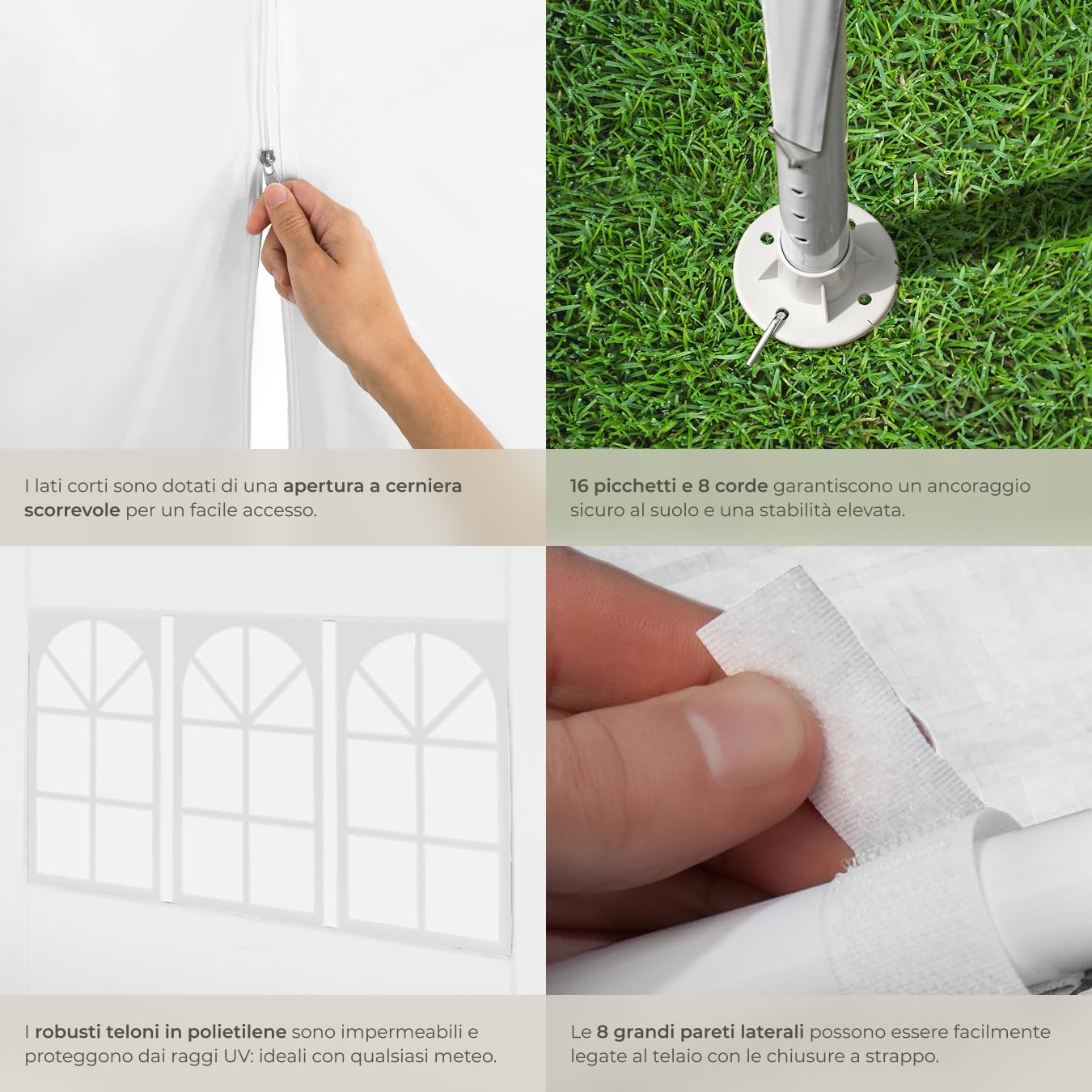 I lati corti sono dotati di una apertura a cerniera scorrevole per un facile accesso.

16 picchetti e 8 corde garantiscono un ancoraggio sicuro al suolo e una stabilità elevata.

I robusti teloni in polietilene sono impermeabili e proteggono dai raggi UV: ideali con qualsiasi meteo.

Le 8 grandi pareti laterali possono essere facilmente legate al telaio con le chiusure a strappo.