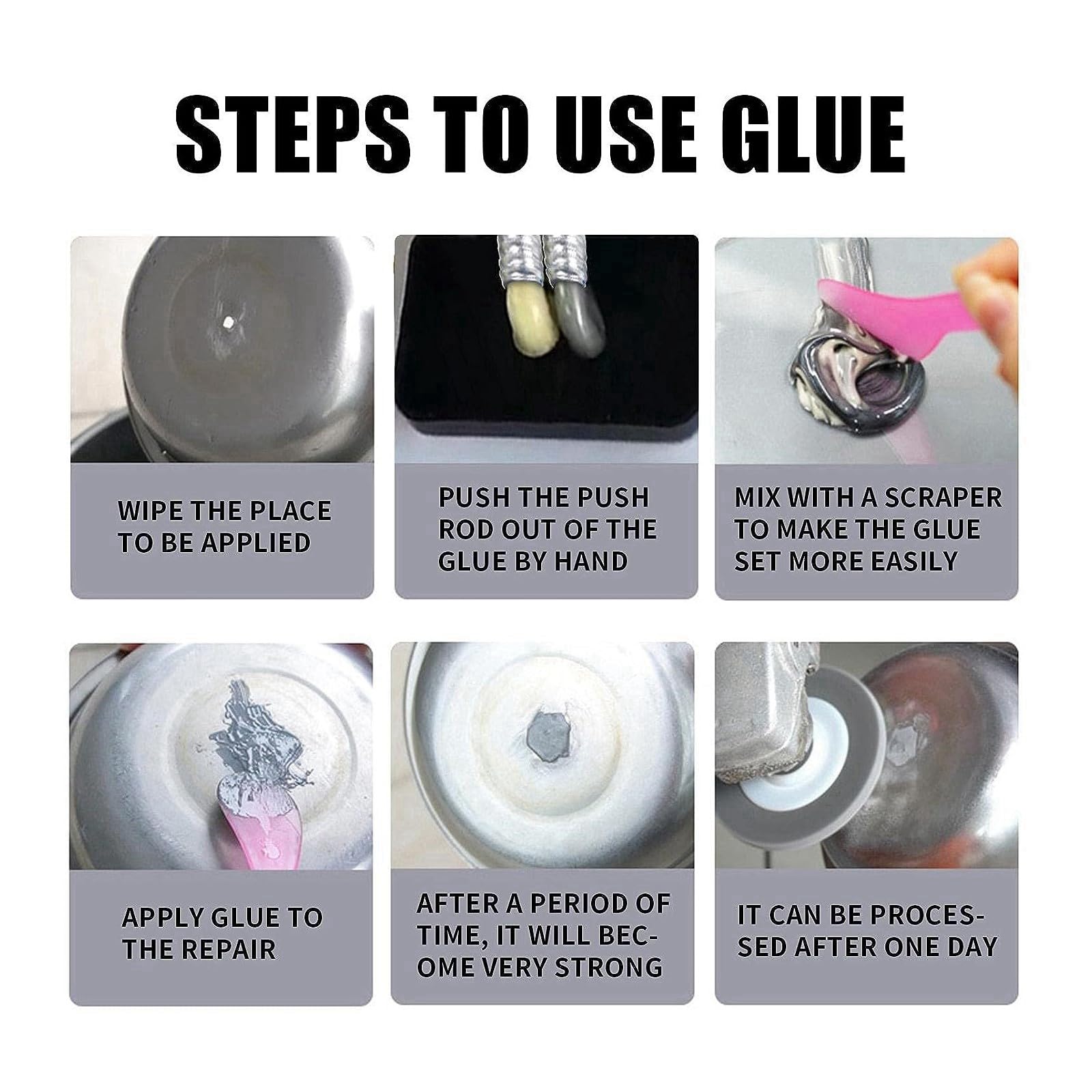 STEPS TO USE GLUE

WIPE THE PLACE TO BE APPLIED

PUSH THE PUSH ROD OUT OF THE GLUE BY HAND

MIX WITH A SCRAPER TO MAKE THE GLUE SET MORE EASILY

APPLY GLUE TO THE REPAIR

AFTER A PERIOD OF TIME, IT WILL BECOME VERY STRONG

IT CAN BE PROCESSED AFTER ONE DAY